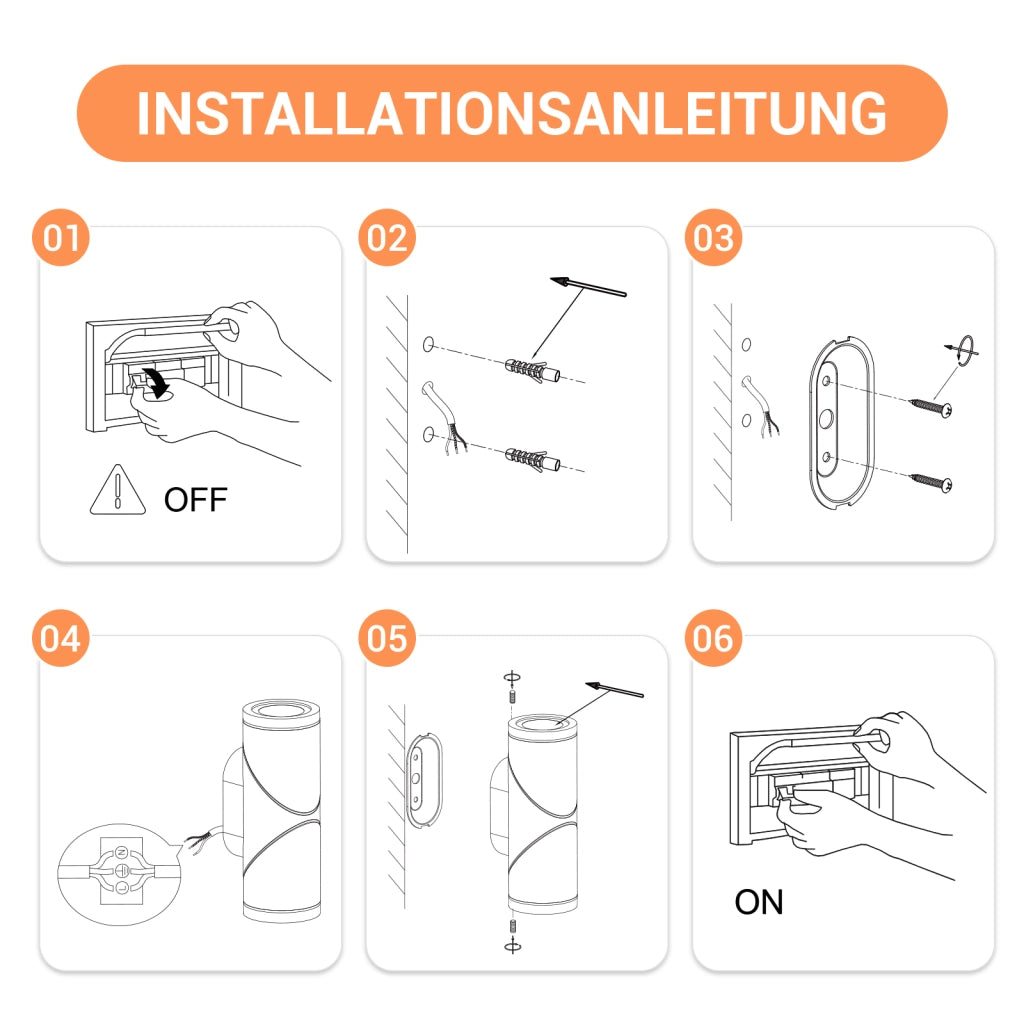 INSTALLATIONSANLEITUNG

01

OFF

02

03

04

N

L

05

06

ON