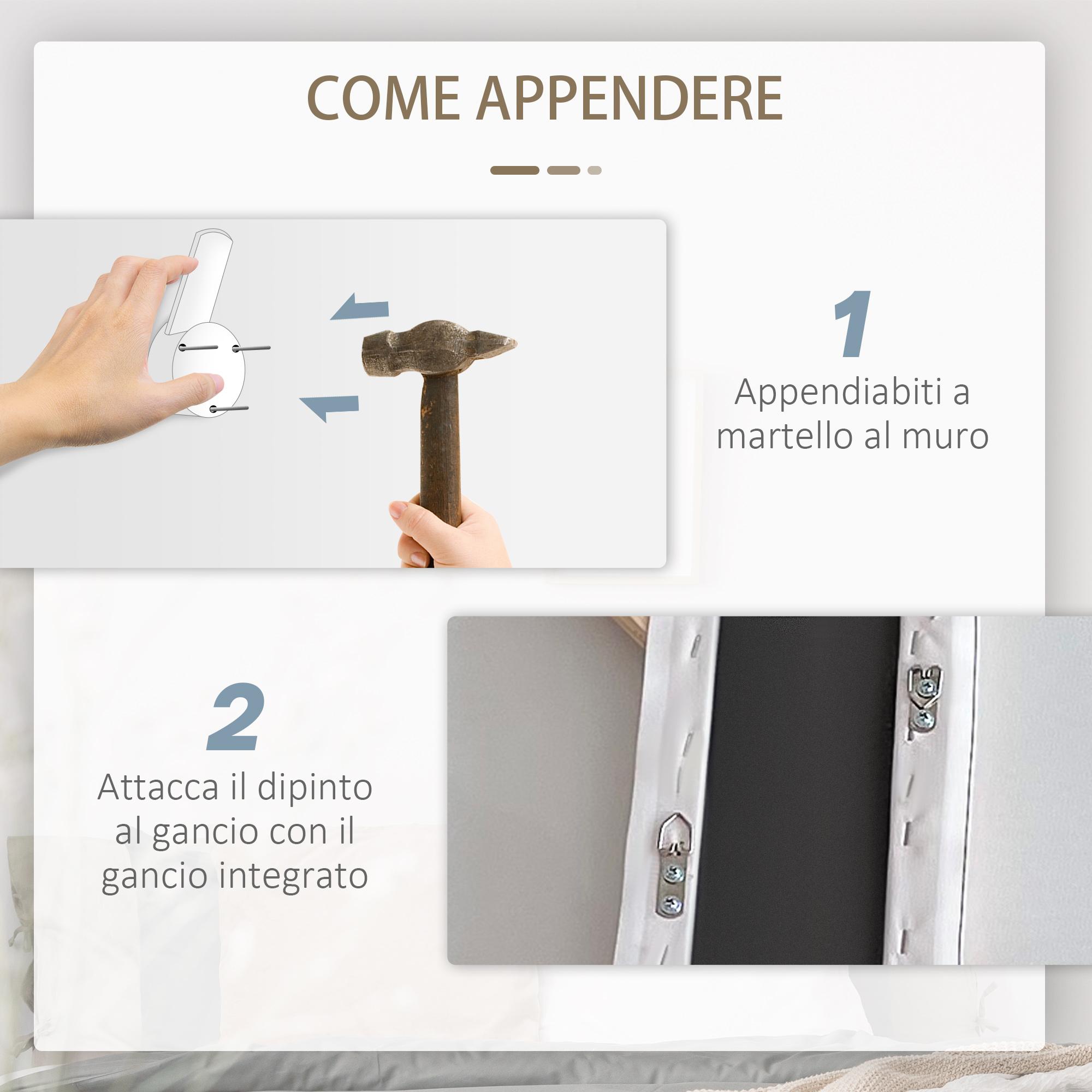 COME APPENDERE

1
Appendiabiti a martello al muro

2
Attacca il dipinto al gancio con il gancio integrato