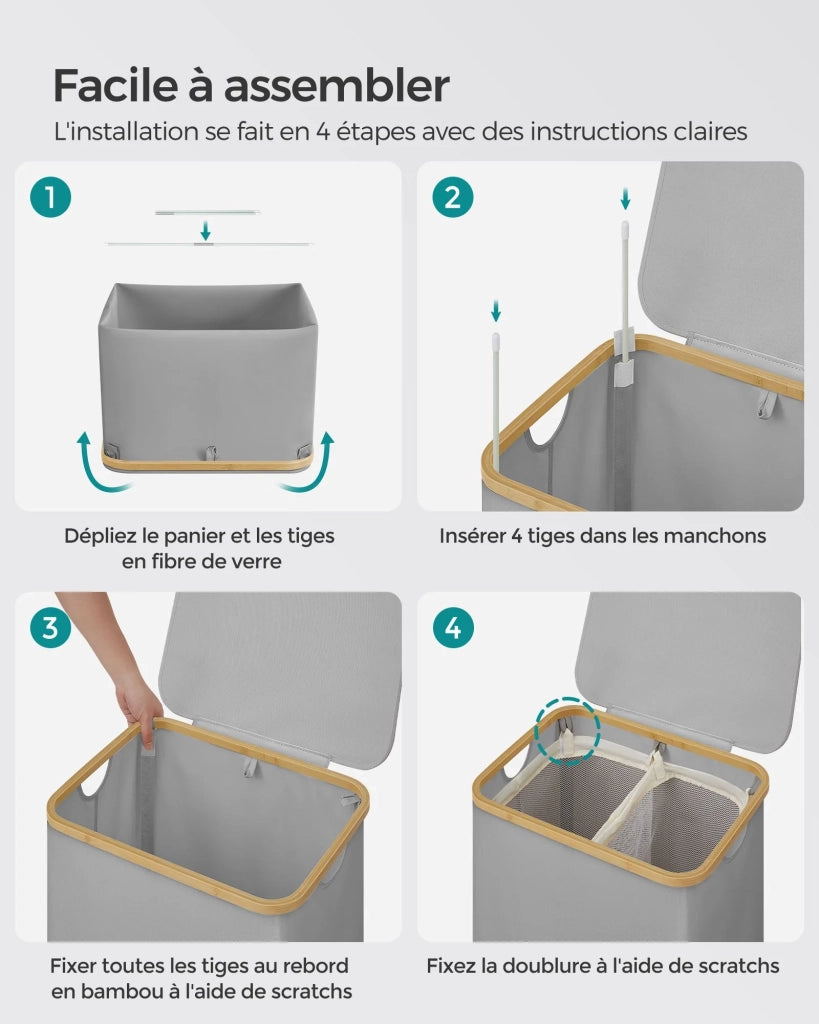 Facile à assembler

L'installation se fait en 4 étapes avec des instructions claires

1

Dépliez le panier et les tiges en fibre de verre

2

Insérer 4 tiges dans les manchons

3

Fixer toutes les tiges au rebord en bambou à l'aide de scratchs

4

Fixez la doublure à l'aide de scratchs