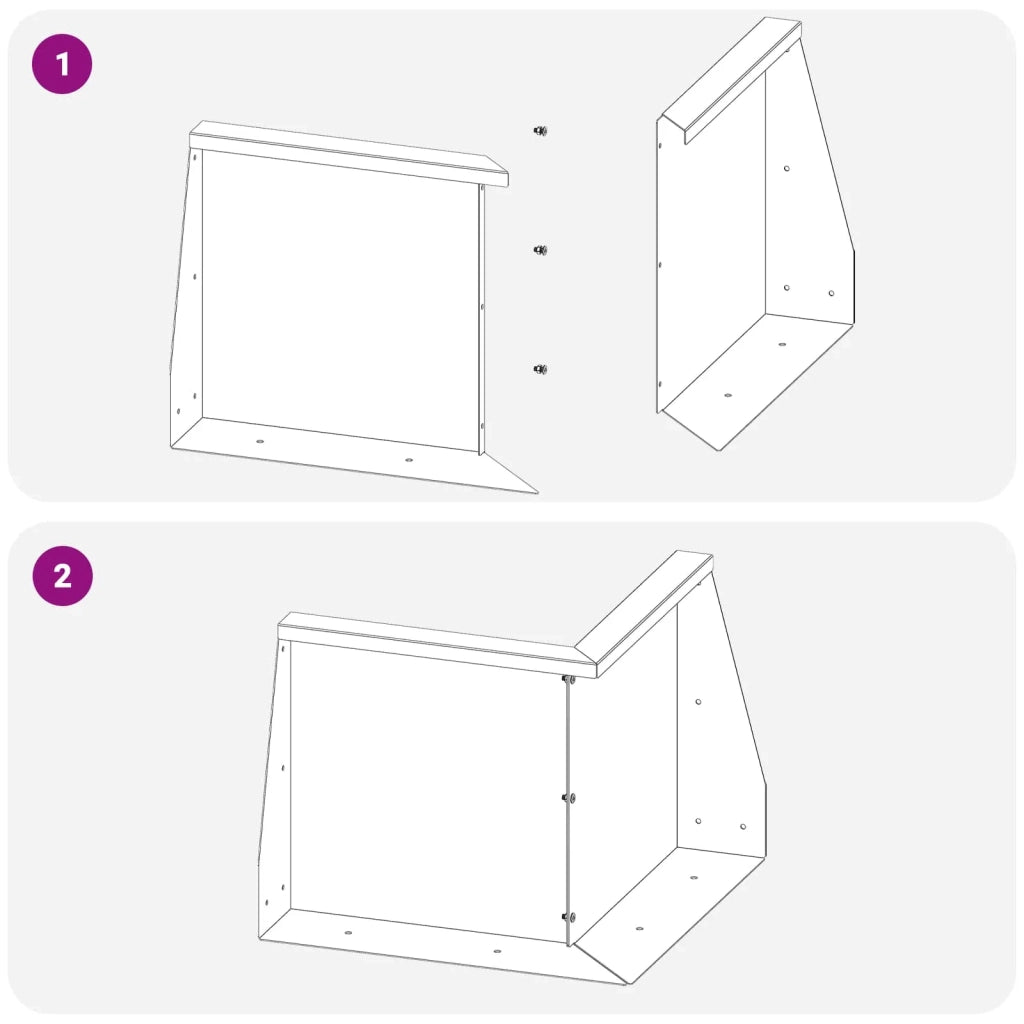 1

2