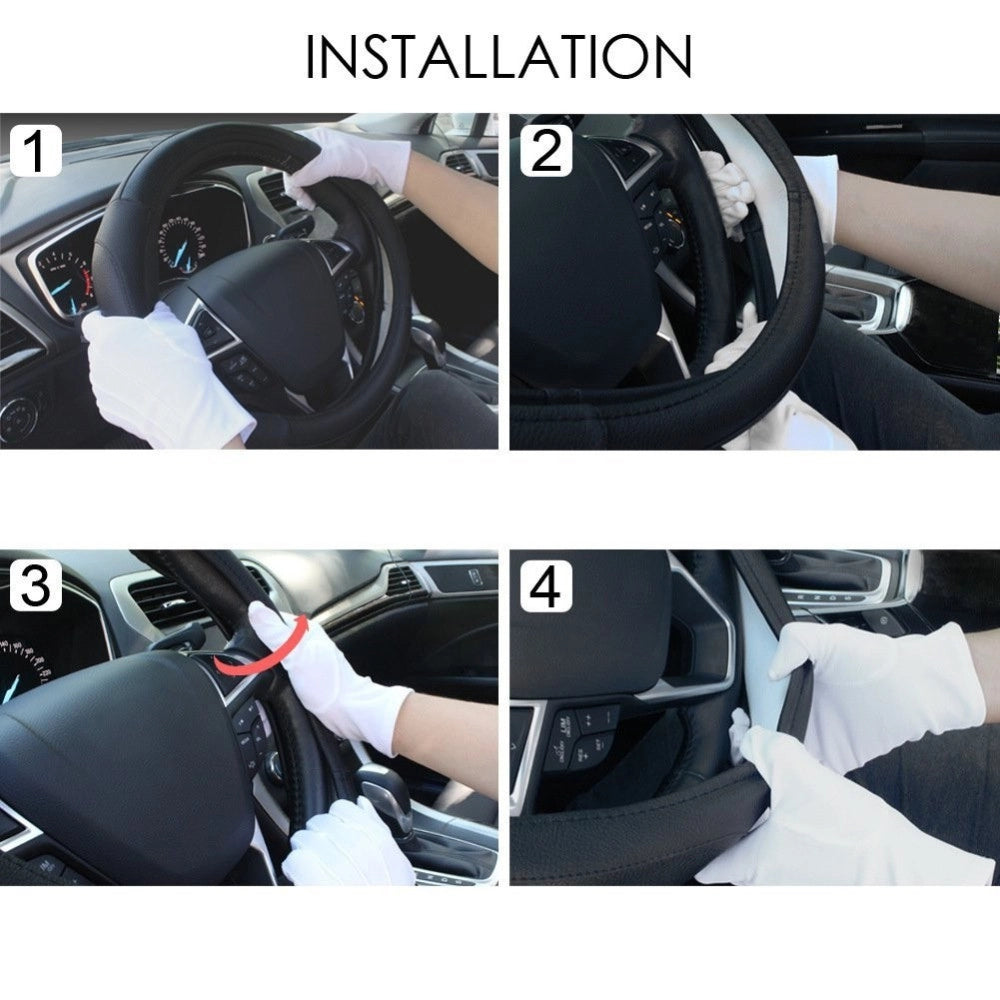 INSTALLATION

1

2

3

4