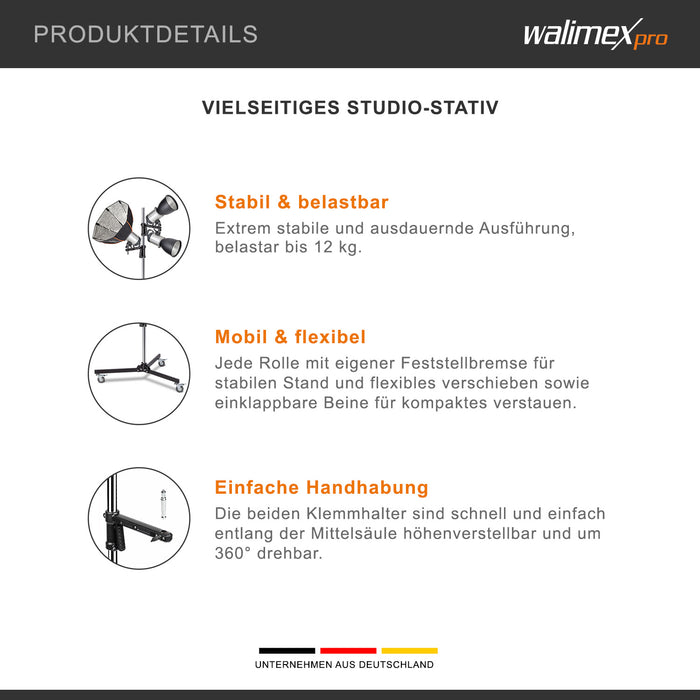 PRODUKTDETAILS

walimex pro

VIELSEITIGES STUDIO-STATIV

Stabil & belastbar
Extrem stabile und ausdauernde Ausführung, belastar bis 12 kg.

Mobil & flexibel
Jede Rolle mit eigener Feststellbremse für stabilen Stand und flexibles verschieben sowie einklappbare Beine für kompaktes verstauen.

Einfache Handhabung
Die beiden Klemmhalter sind schnell und einfach entlang der Mittelsäule höhenverstellbar und um 360° drehbar.

UNTERNEHMEN AUS DEUTSCHLAND