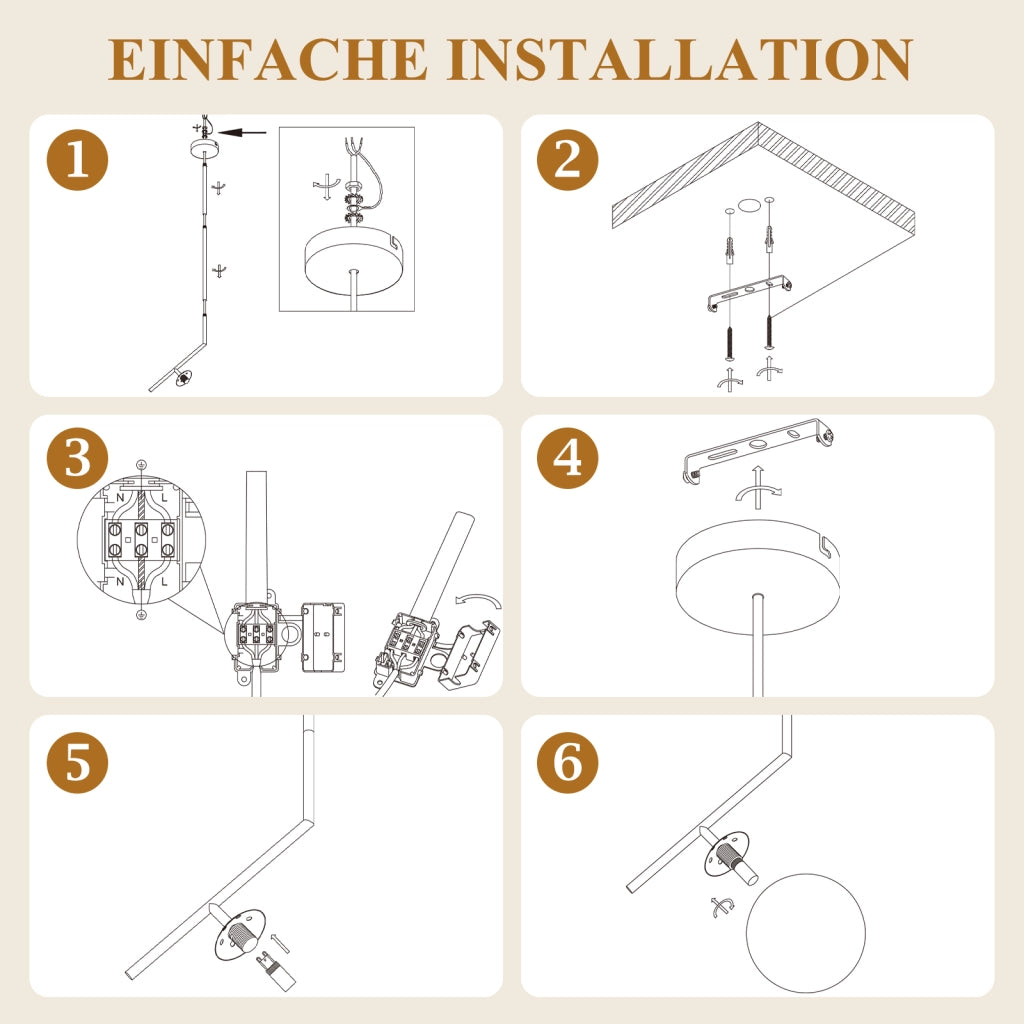 EINFACHE INSTALLATION

1

2

3

N L

N L

4

5

6