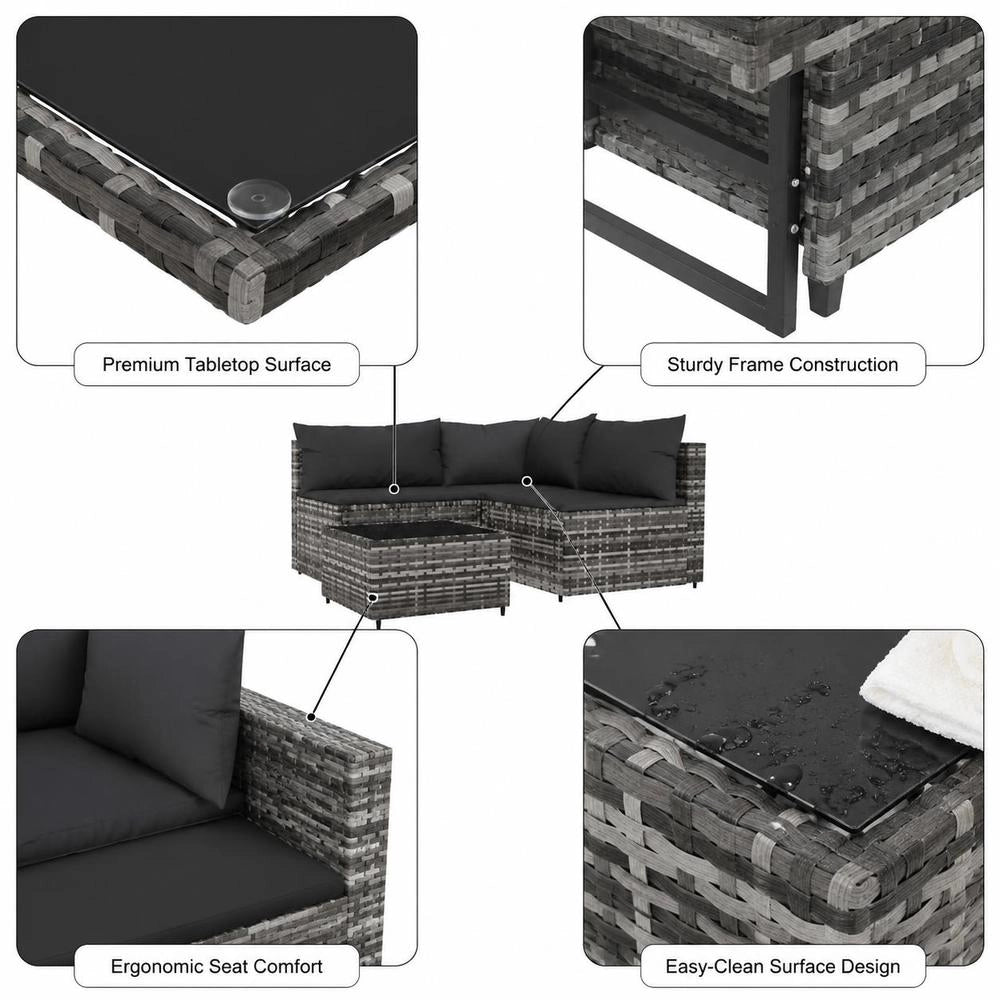 Premium Tabletop Surface

Sturdy Frame Construction

Ergonomic Seat Comfort

Easy-Clean Surface Design