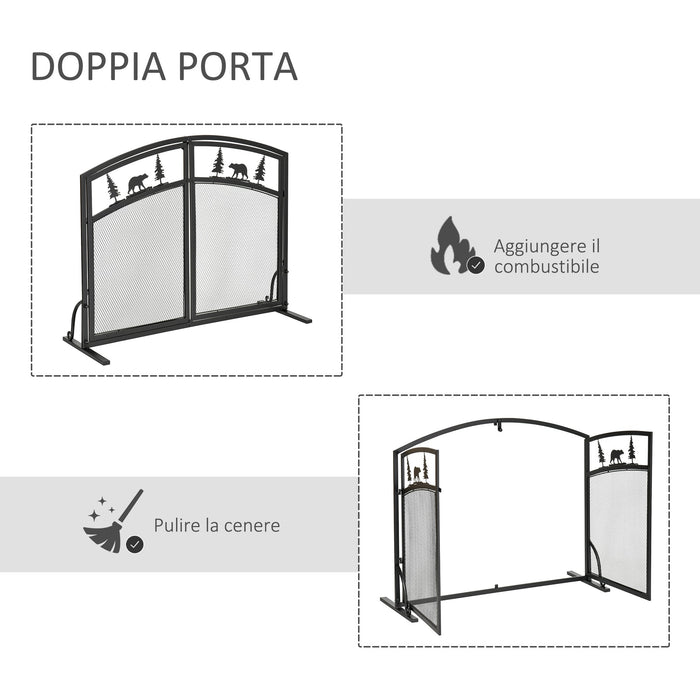 DOPPIA PORTA

Aggiungere il combustibile

Pulire la cenere