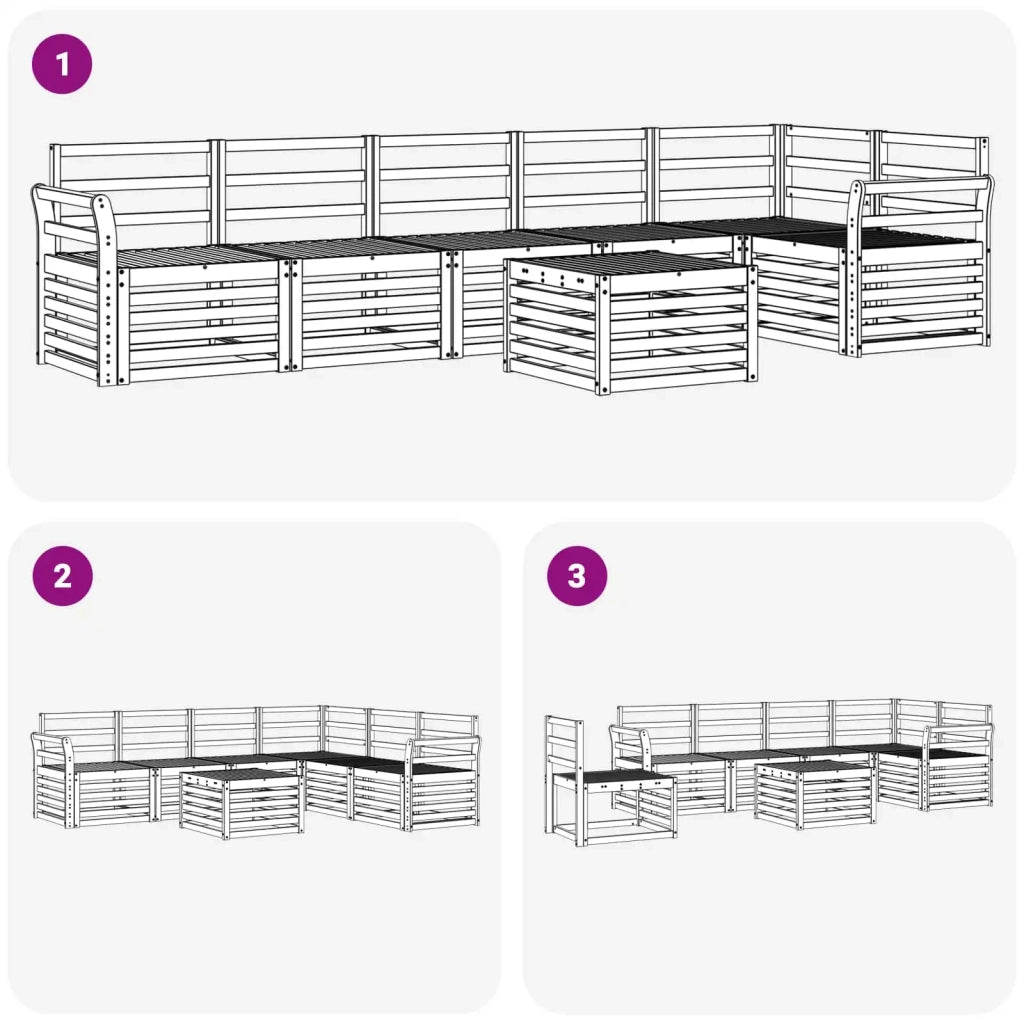 1

2

3