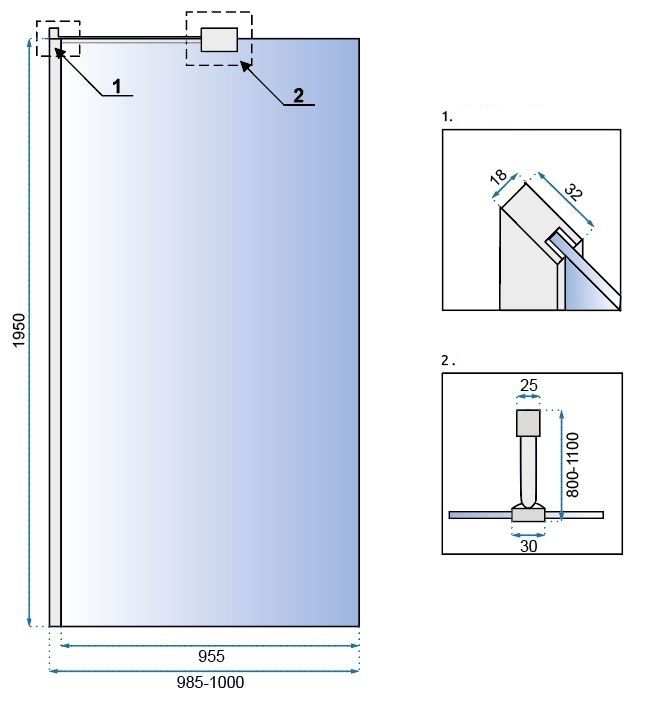 1

2

1950

955

985-1000

1.

18

32

2.

25

800-1100

30