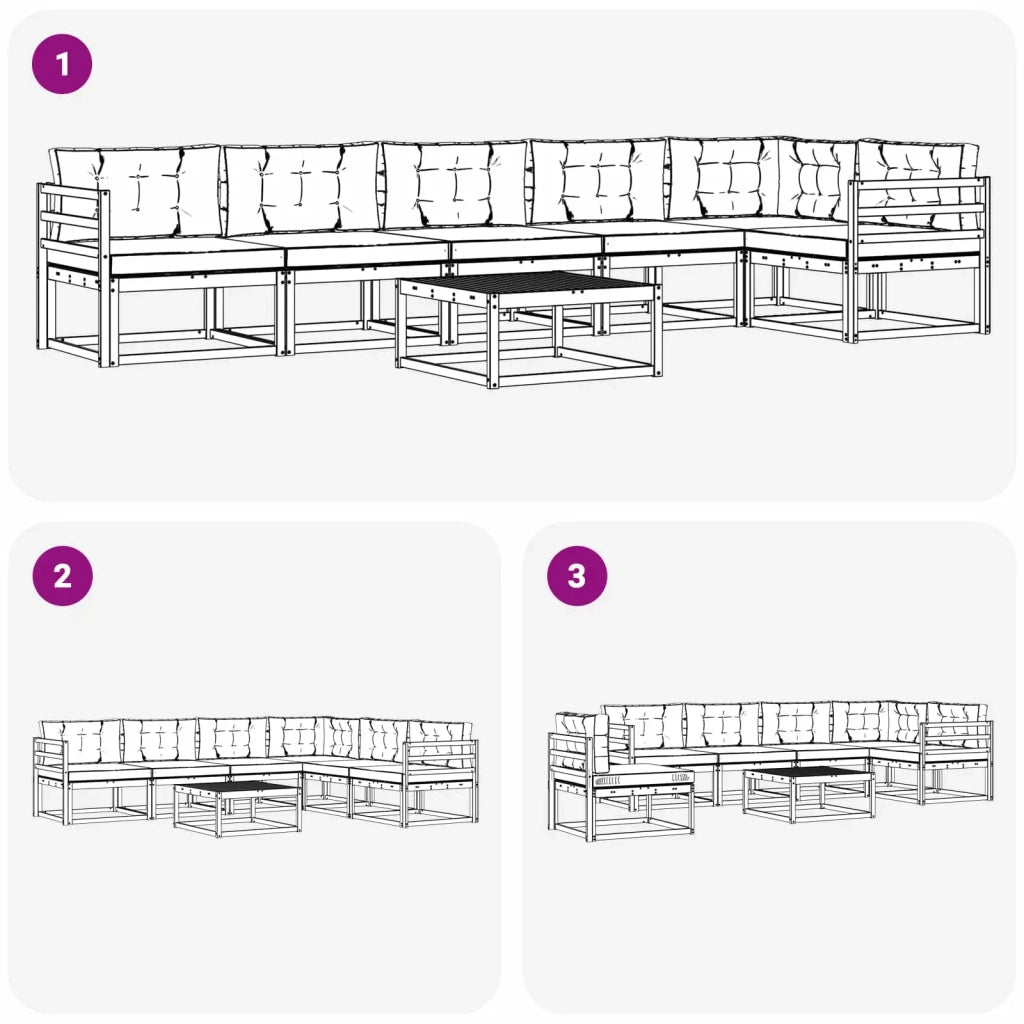 1

2

3