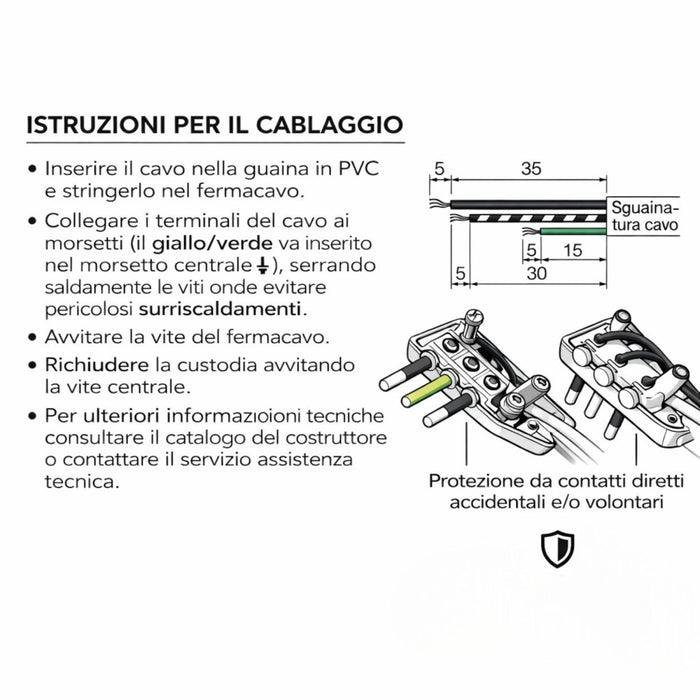 ISTRUZIONI PER IL CABLAGGIO

• Inserire il cavo nella guaina in PVC e stringerlo nel fermacavo.

• Collegare i terminali del cavo ai morsetti (il giallo/verde va inserito nel morsetto centrale ⏚), serrando saldamente le viti onde evitare pericolosi surriscaldamenti.

• Avvitare la vite del fermacavo.

• Richiudere la custodia avvitando la vite centrale.

• Per ulteriori informazioioni tecniche consultare il catalogo del costruttore o contattare il servizio assistenza tecnica.

5
35
Sguainatura cavo
5
15
5
30

Protezione da contatti diretti accidentali e/o volontari