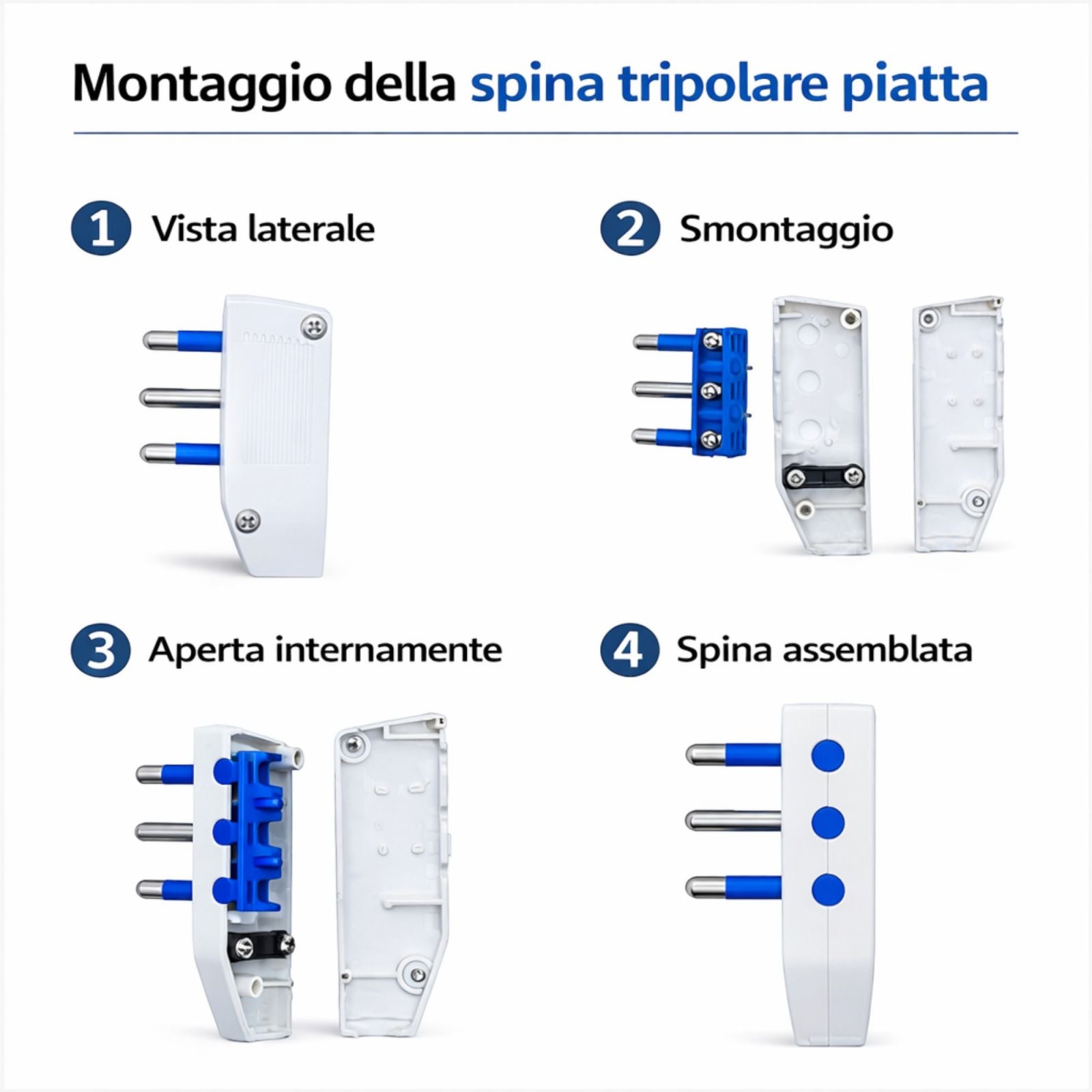 Montaggio della spina tripolare piatta

1 Vista laterale

2 Smontaggio

3 Aperta internamente

4 Spina assemblata