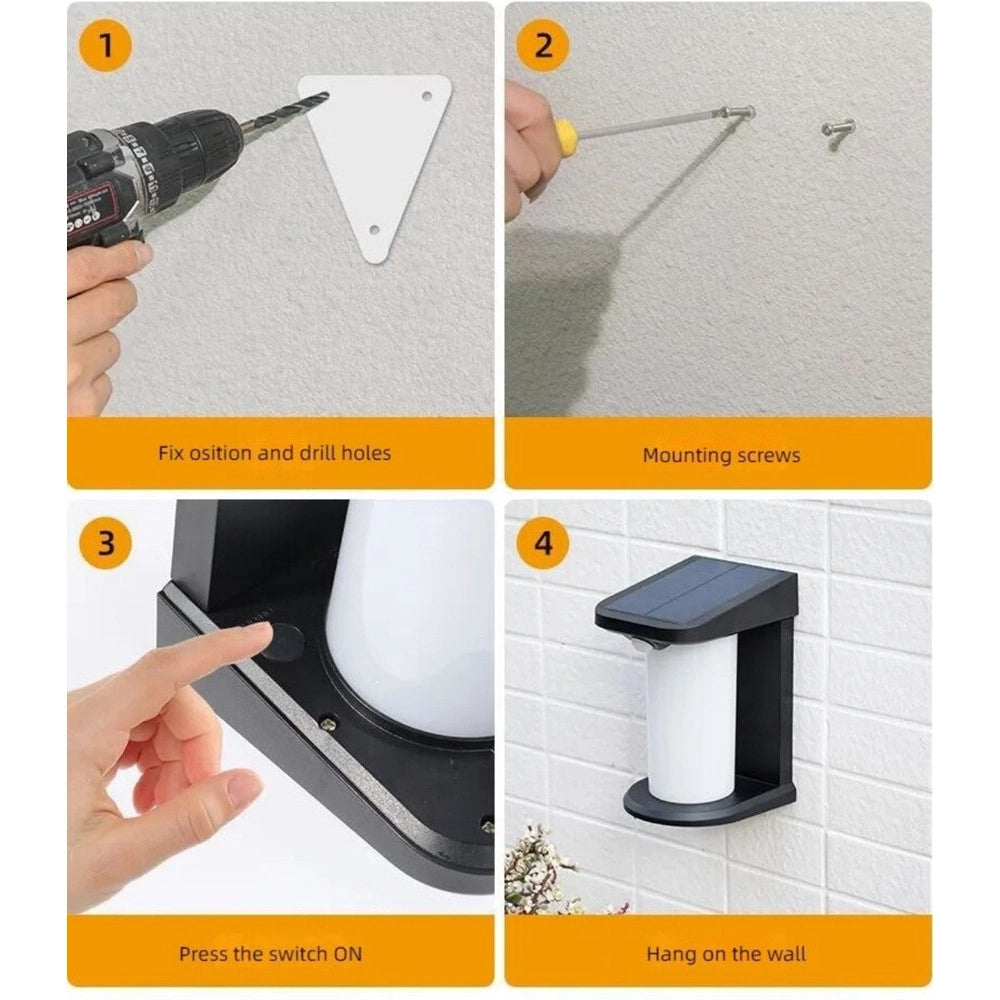 1

Fix osition and drill holes

2

Mounting screws

3

Press the switch ON

4

Hang on the wall