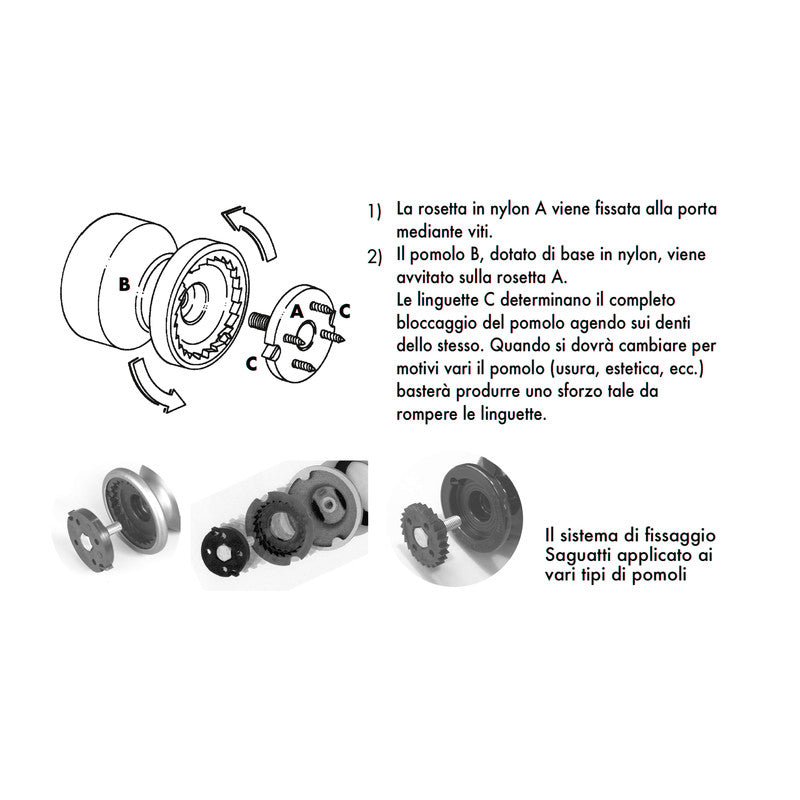 B

A

C

C

1) La rosetta in nylon A viene fissata alla porta mediante viti.

2) Il pomolo B, dotato di base in nylon, viene avvitato sulla rosetta A.
Le linguette C determinano il completo bloccaggio del pomolo agendo sui denti dello stesso. Quando si dovrà cambiare per motivi vari il pomolo (usura, estetica, ecc.) basterà produrre uno sforzo tale da rompere le linguette.

Il sistema di fissaggio Saguatti applicato ai vari tipi di pomoli