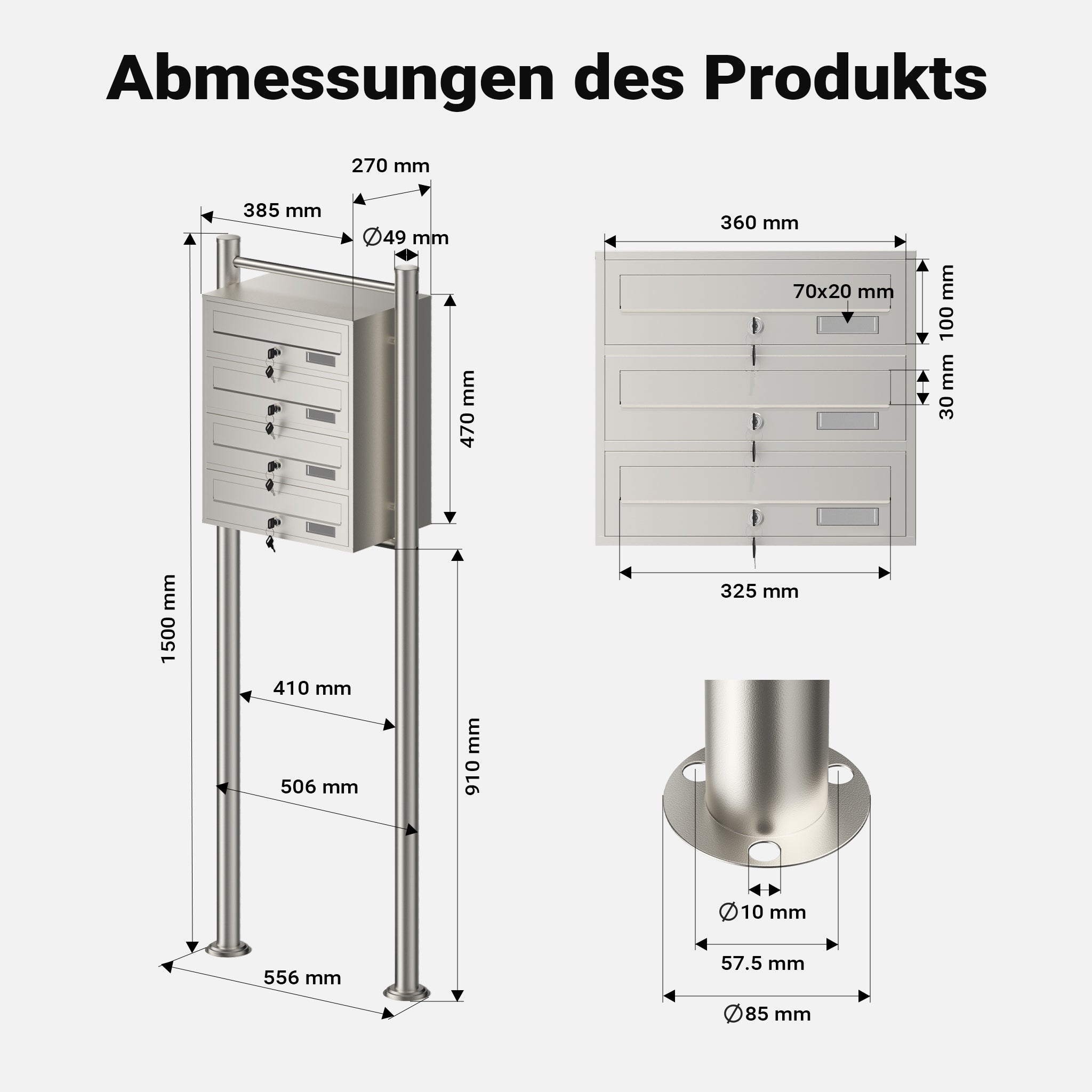 Abmessungen des Produkts

270 mm
385 mm
∅49 mm
470 mm
1500 mm
410 mm
506 mm
910 mm
556 mm

360 mm
70x20 mm
100 mm
30 mm
325 mm

∅10 mm
57.5 mm
∅85 mm