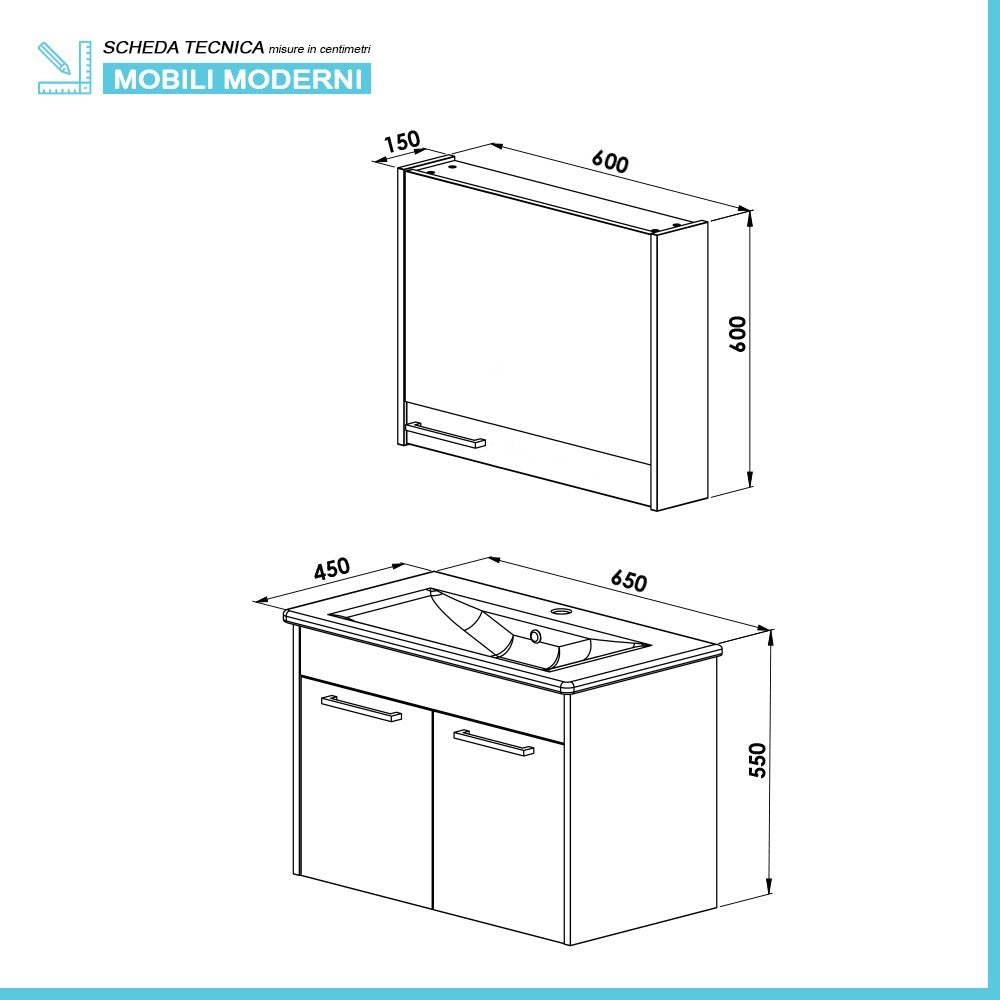 SCHEDA TECNICA misure in centimetri
MOBILI MODERNI

150
600
600

450
650
550