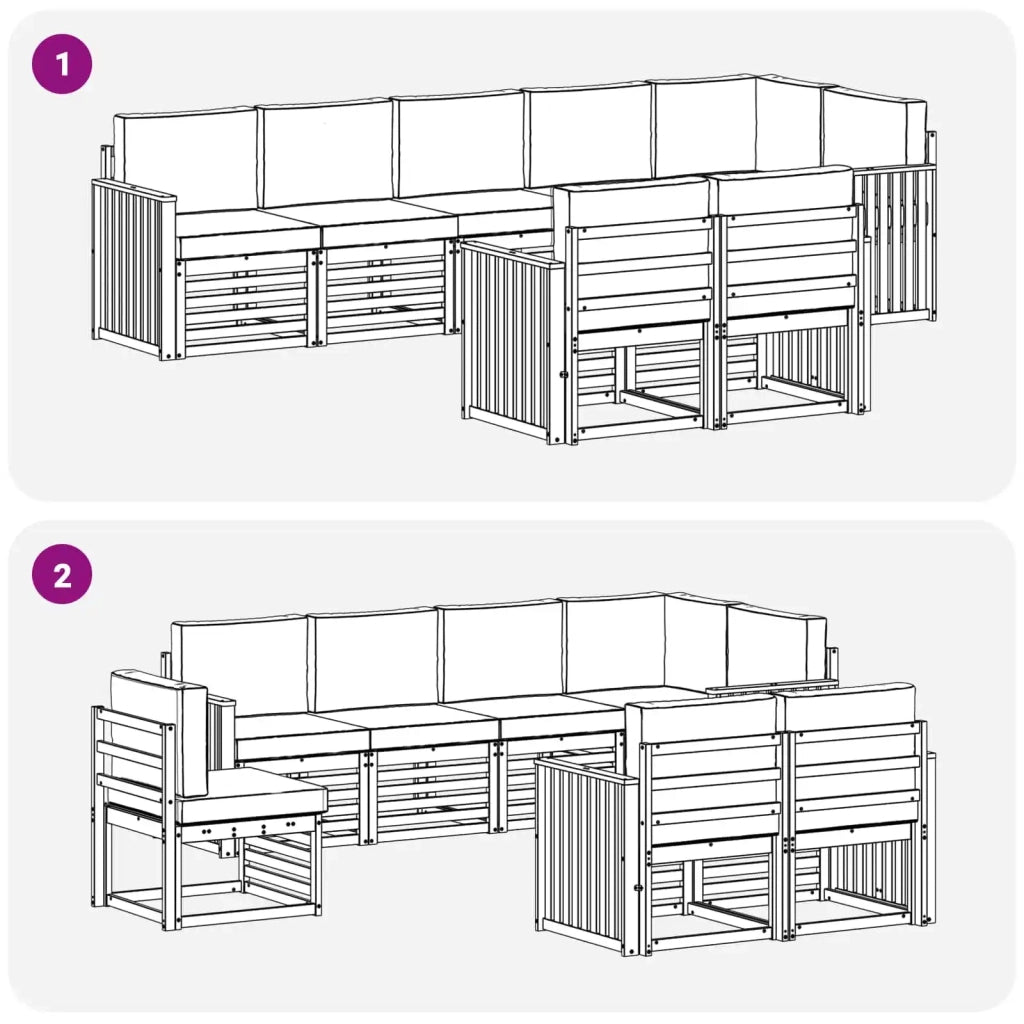 1

2