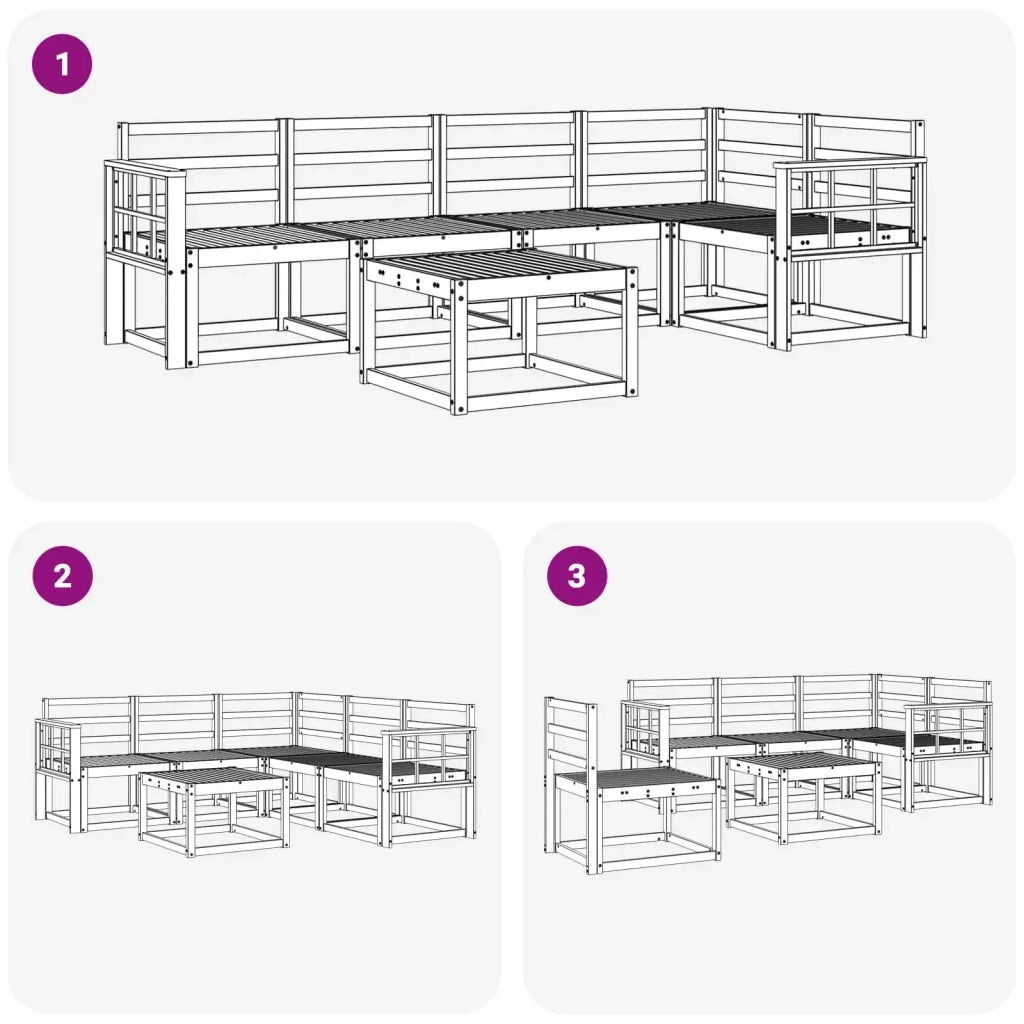 1

2

3