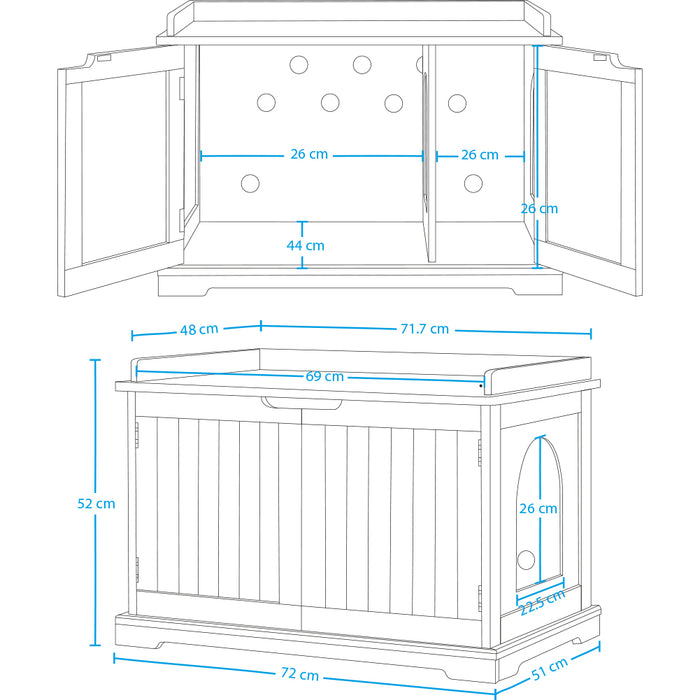 26 cm
26 cm
26 cm
44 cm
48 cm
71.7 cm
69 cm
52 cm
26 cm
22.5 cm
72 cm
51 cm