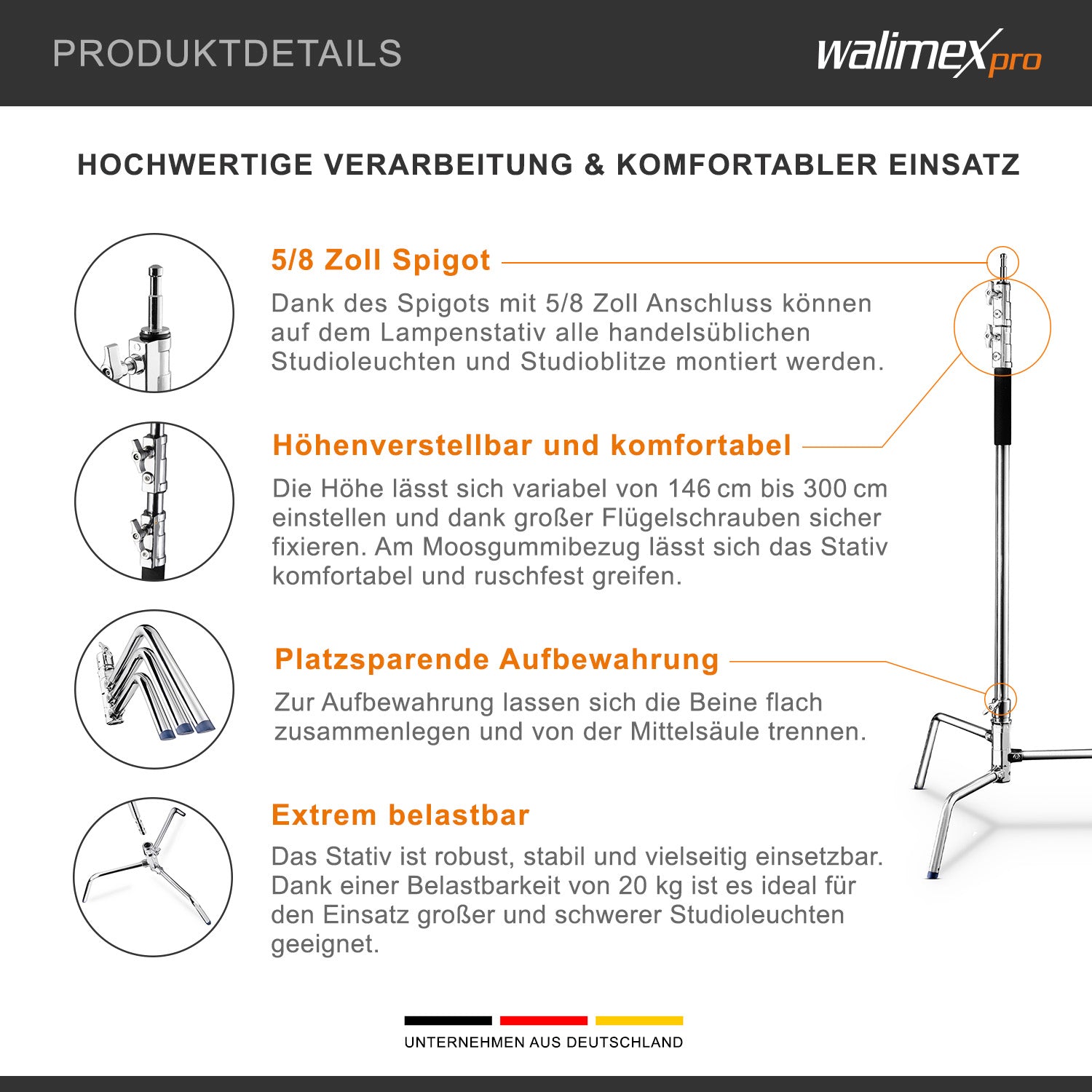 PRODUKTDETAILS

walimex pro

HOCHWERTIGE VERARBEITUNG & KOMFORTABLER EINSATZ

5/8 Zoll Spigot

Dank des Spigots mit 5/8 Zoll Anschluss können auf dem Lampenstativ alle handelsüblichen Studioleuchten und Studioblitze montiert werden.

Höhenverstellbar und komfortabel

Die Höhe lässt sich variabel von 146 cm bis 300 cm einstellen und dank großer Flügelschrauben sicher fixieren. Am Moosgummibezug lässt sich das Stativ komfortabel und ruschfest greifen.

Platzsparende Aufbewahrung

Zur Aufbewahrung lassen sich die Beine flach zusammenlegen und von der Mittelsäule trennen.

Extrem belastbar

Das Stativ ist robust, stabil und vielseitig einsetzbar. Dank einer Belastbarkeit von 20 kg ist es ideal für den Einsatz großer und schwerer Studioleuchten geeignet.

UNTERNEHMEN AUS DEUTSCHLAND