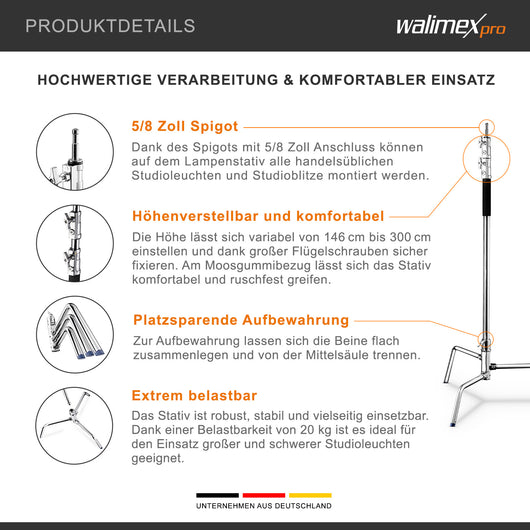 PRODUKTDETAILS

walimex pro

HOCHWERTIGE VERARBEITUNG & KOMFORTABLER EINSATZ

5/8 Zoll Spigot

Dank des Spigots mit 5/8 Zoll Anschluss können auf dem Lampenstativ alle handelsüblichen Studioleuchten und Studioblitze montiert werden.

Höhenverstellbar und komfortabel

Die Höhe lässt sich variabel von 146 cm bis 300 cm einstellen und dank großer Flügelschrauben sicher fixieren. Am Moosgummibezug lässt sich das Stativ komfortabel und ruschfest greifen.

Platzsparende Aufbewahrung

Zur Aufbewahrung lassen sich die Beine flach zusammenlegen und von der Mittelsäule trennen.

Extrem belastbar

Das Stativ ist robust, stabil und vielseitig einsetzbar. Dank einer Belastbarkeit von 20 kg ist es ideal für den Einsatz großer und schwerer Studioleuchten geeignet.

UNTERNEHMEN AUS DEUTSCHLAND