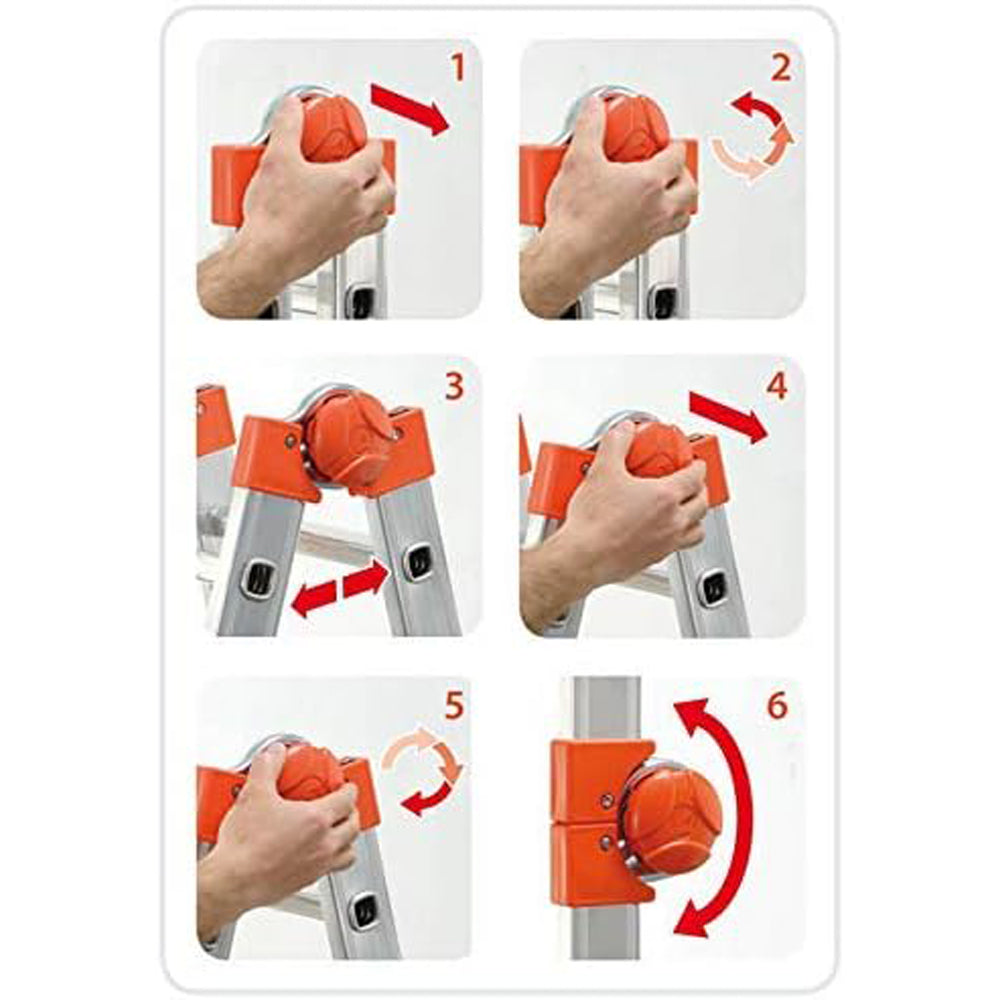 1

2

3

4

5

6