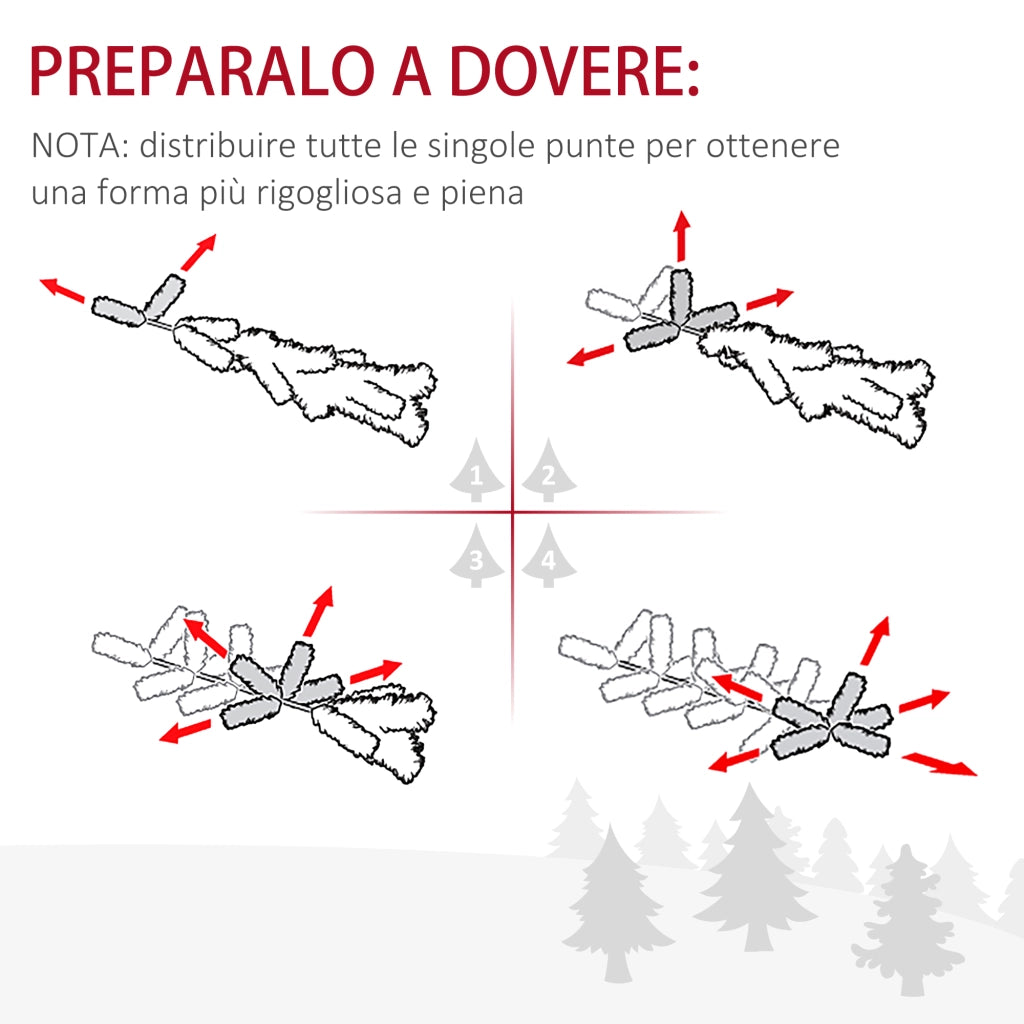 PREPARALO A DOVERE:
NOTA: distribuire tutte le singole punte per ottenere una forma più rigogliosa e piena

1
2
3
4