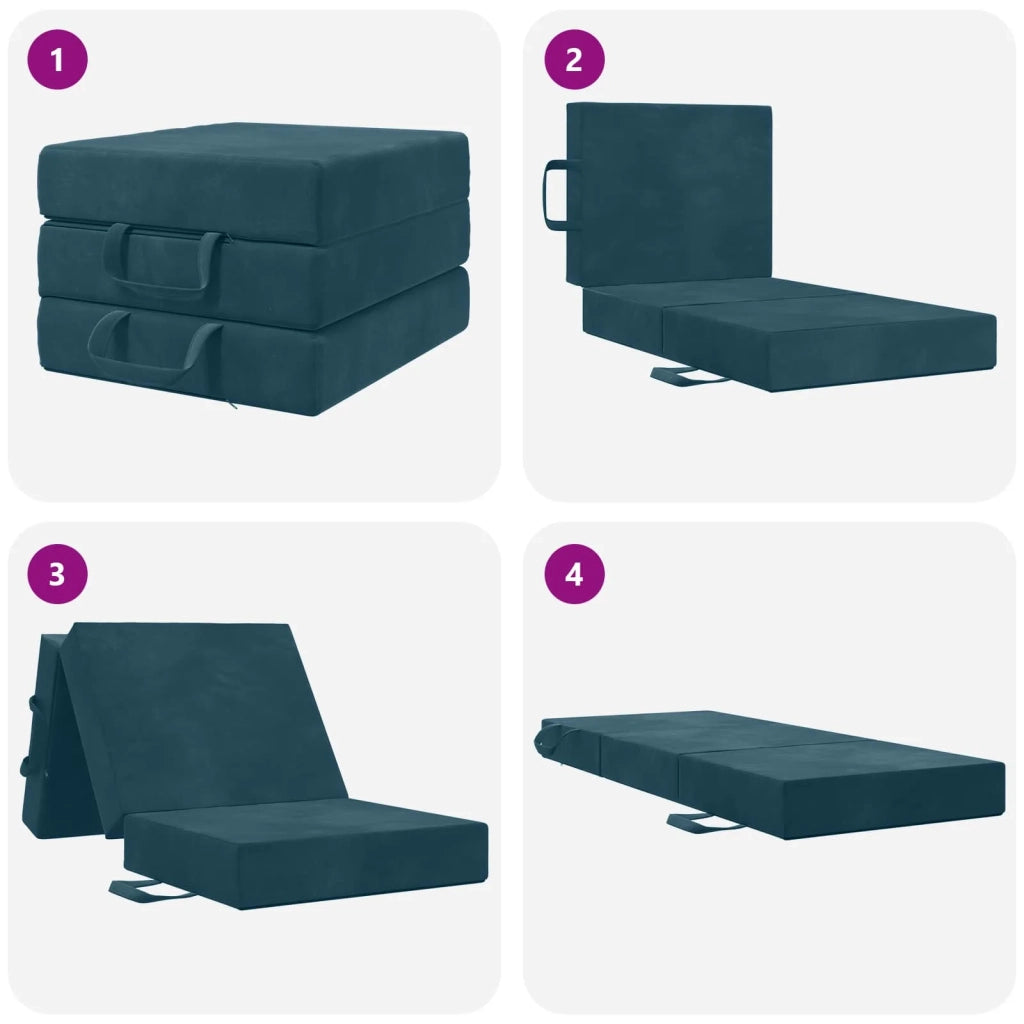 1

2

3

4