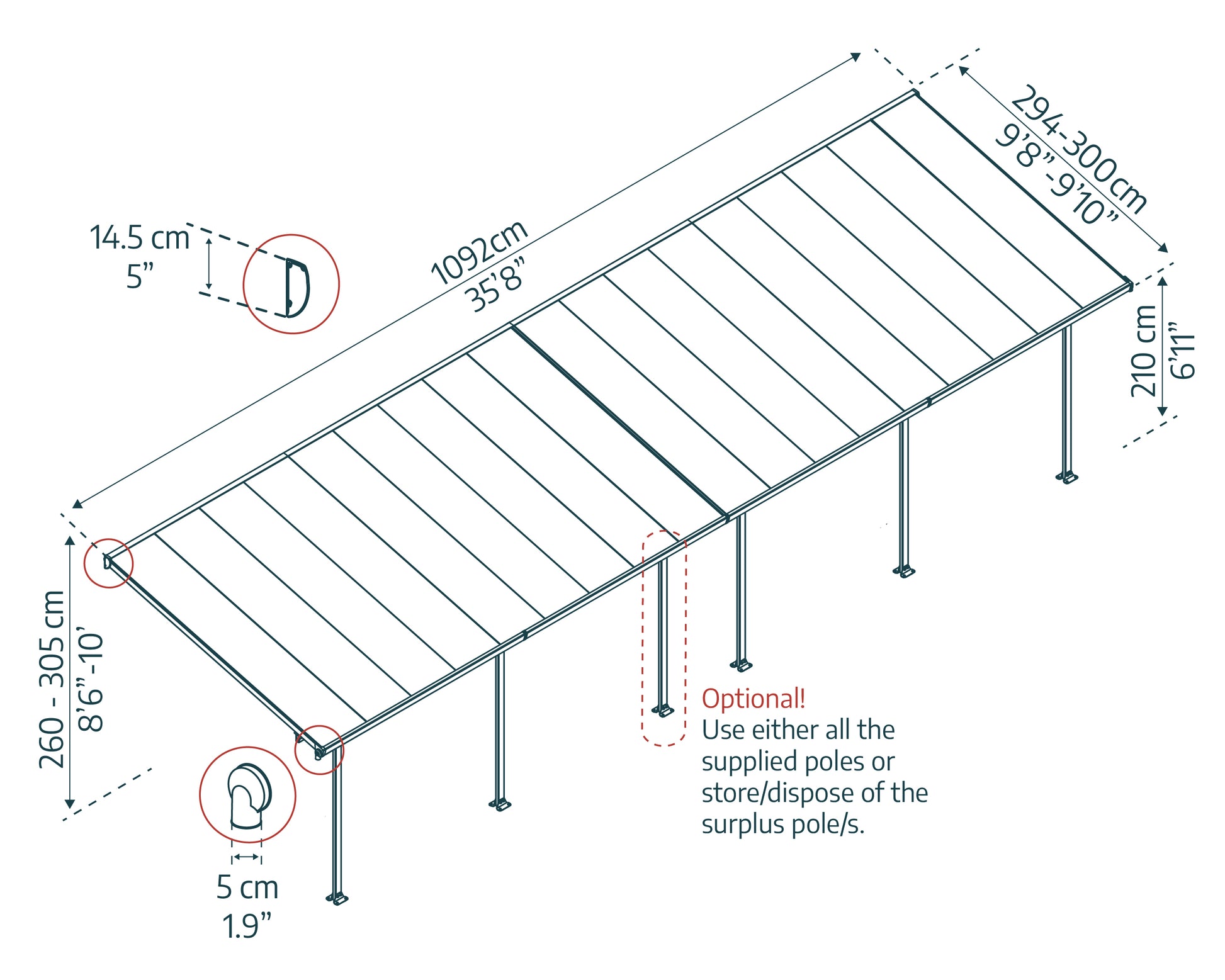 14.5 cm
5”

1092cm
35’8”

294-300cm
9’8”-9’10”

210 cm
6’11”

260 - 305 cm
8’6”-10’

5 cm
1.9”

Optional!
Use either all the supplied poles or store/dispose of the surplus pole/s.