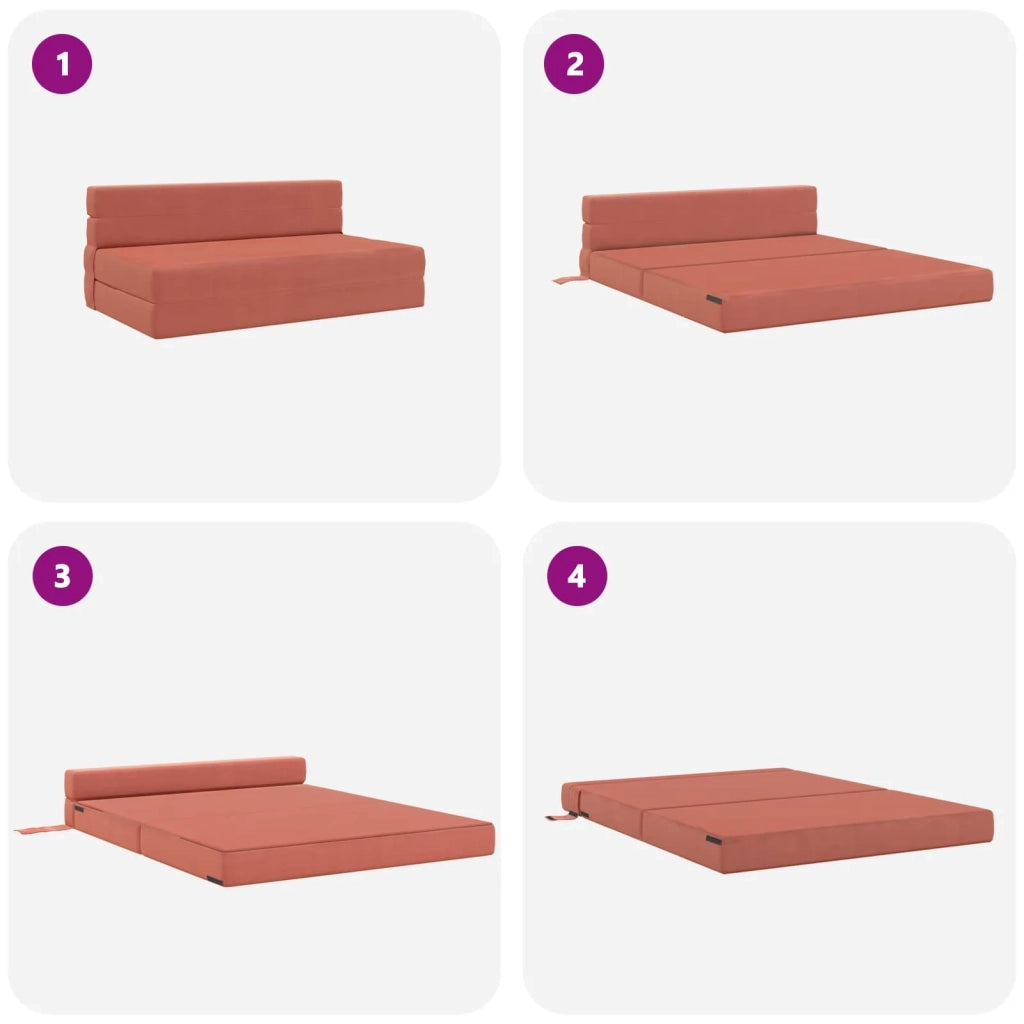 1

2

3

4