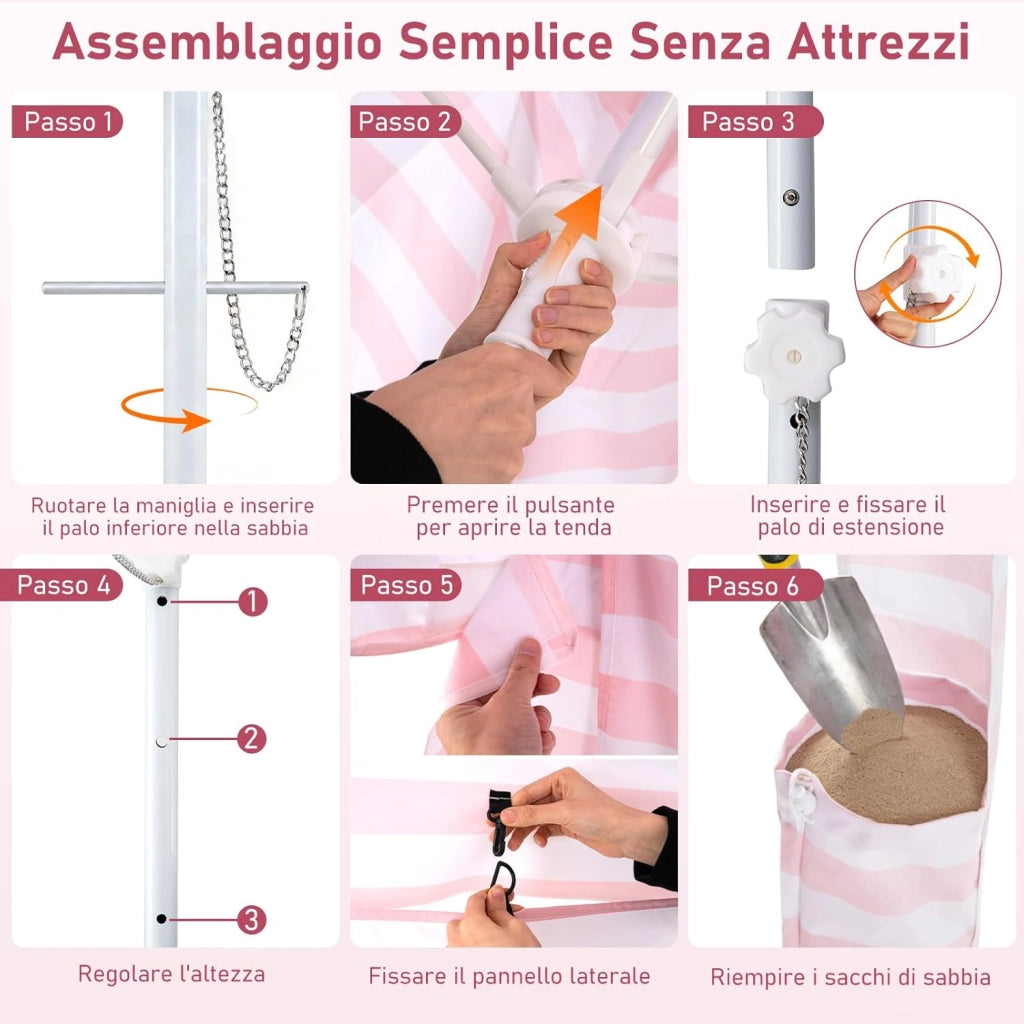 Assemblaggio Semplice Senza Attrezzi

Passo 1
Ruotare la maniglia e inserire il palo inferiore nella sabbia

Passo 2
Premere il pulsante per aprire la tenda

Passo 3
Inserire e fissare il palo di estensione

Passo 4
1
2
3
Regolare l'altezza

Passo 5
Fissare il pannello laterale

Passo 6
Riempire i sacchi di sabbia