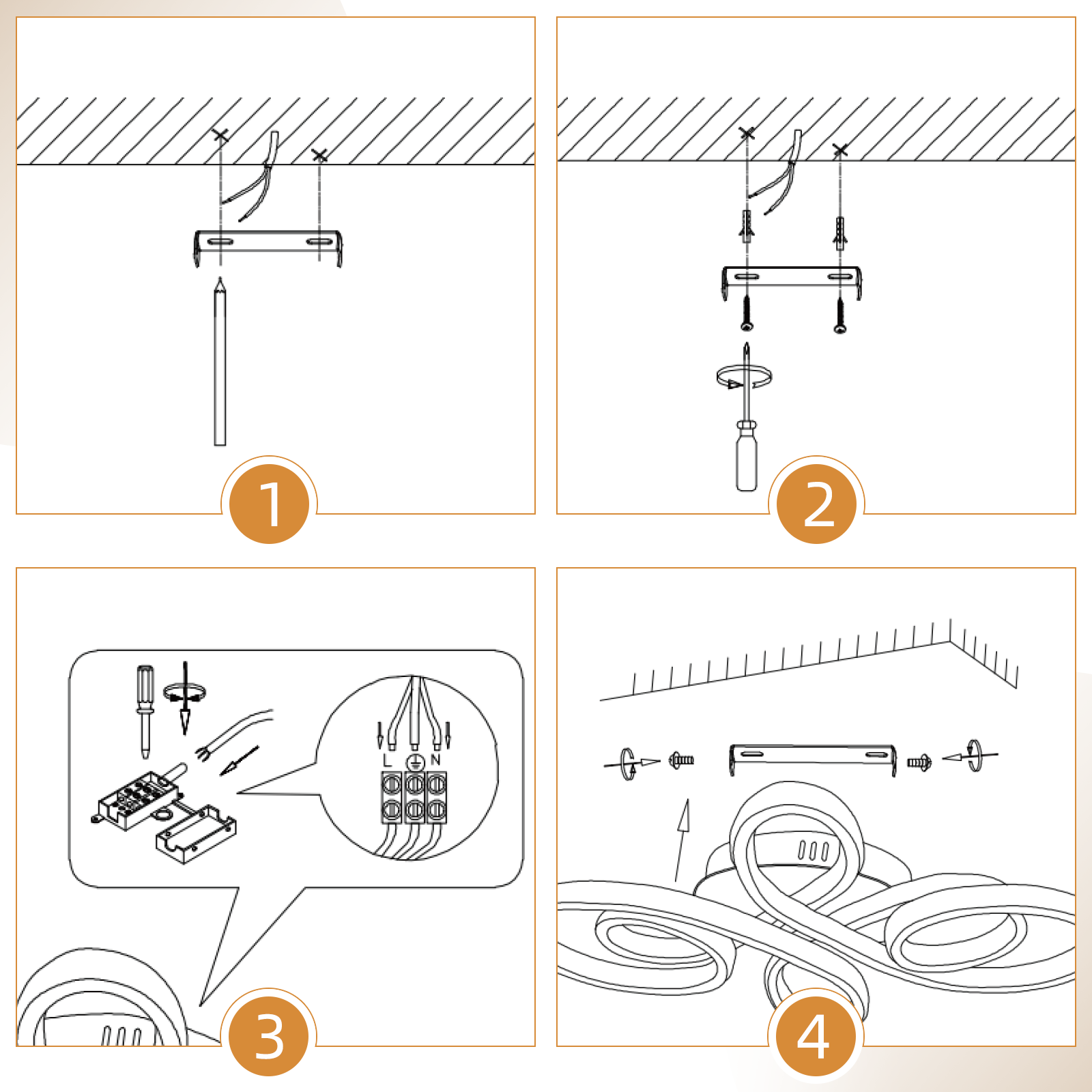 1

2

L N

3

4