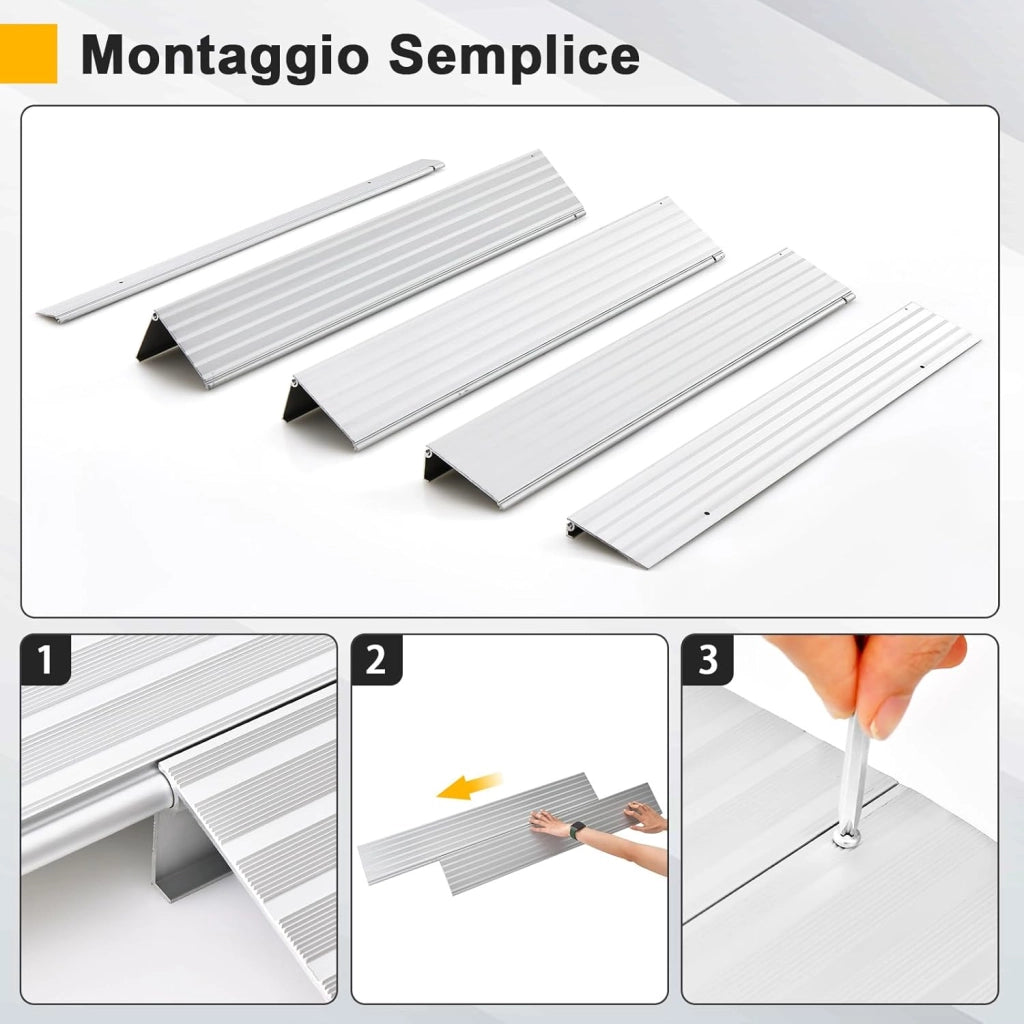 Montaggio Semplice

1

2

3