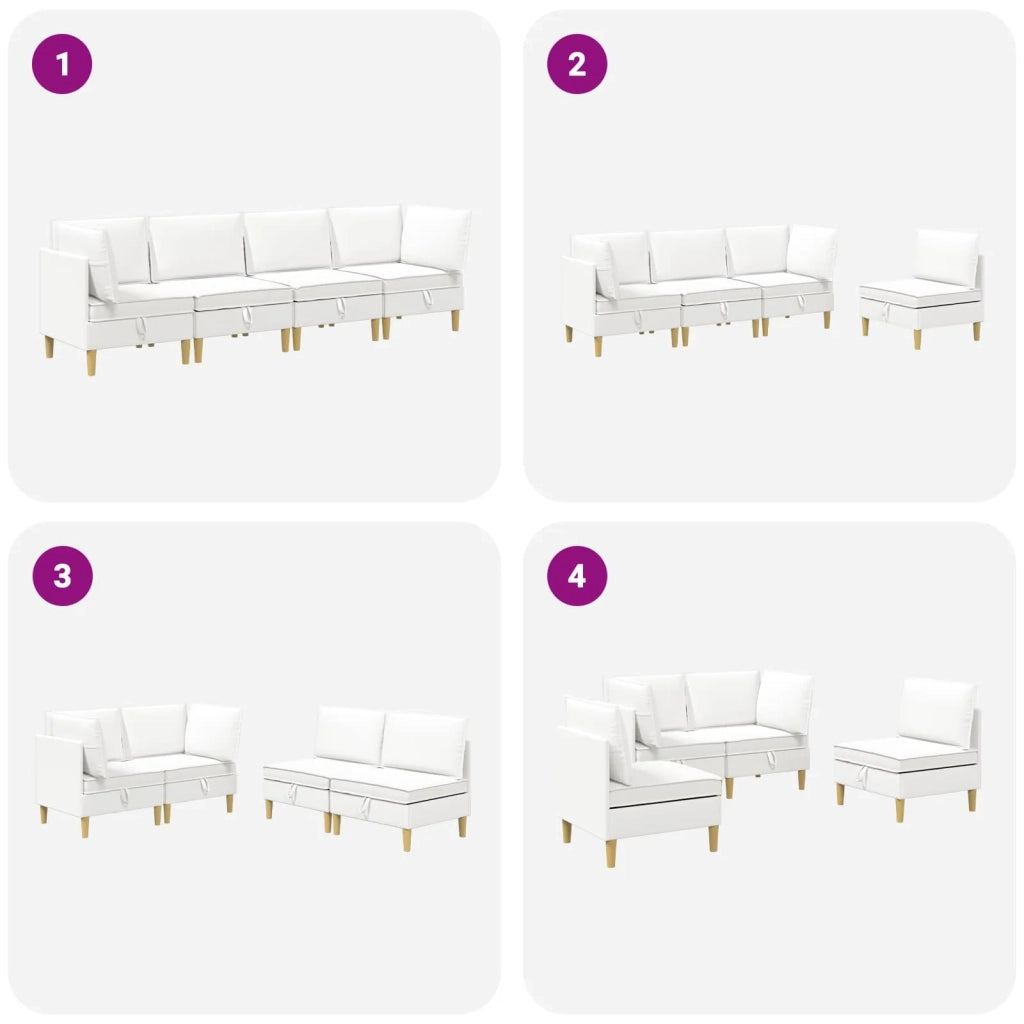 1

2

3

4