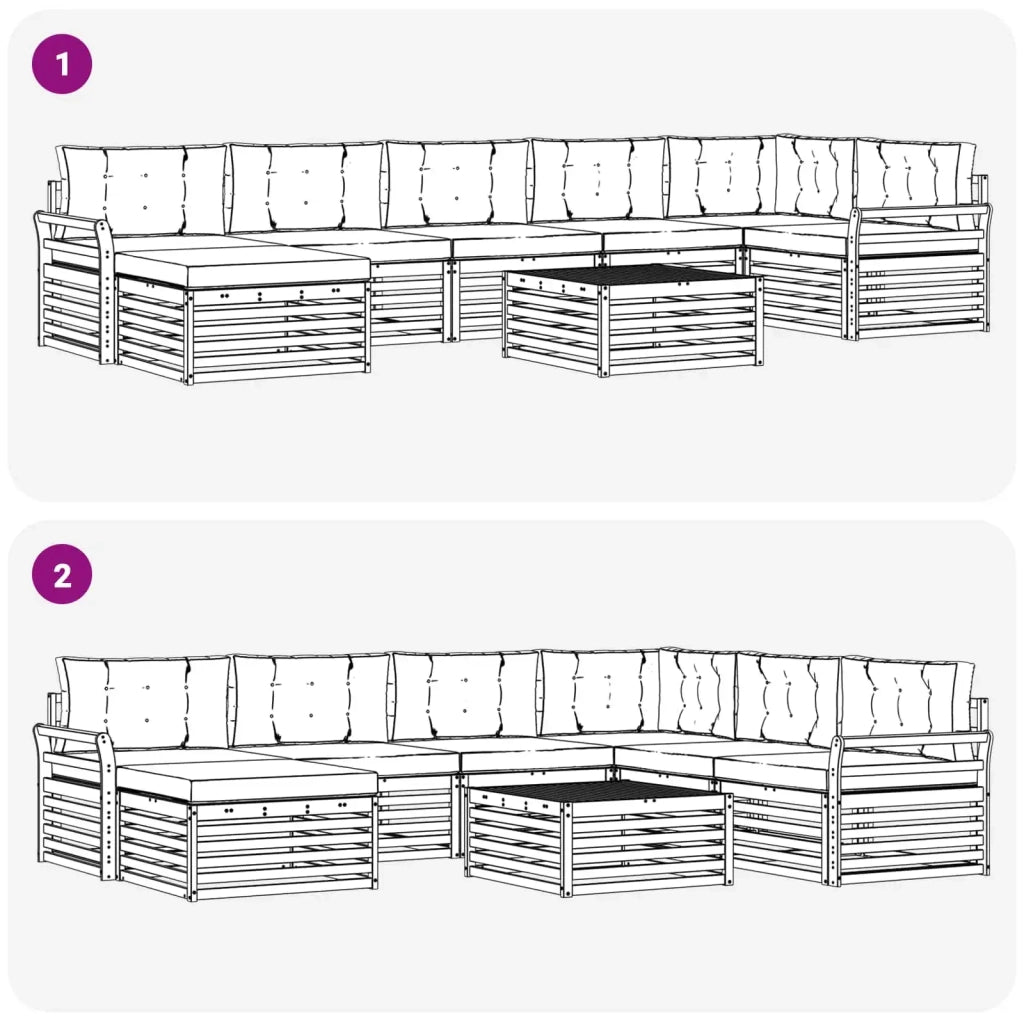 1

2