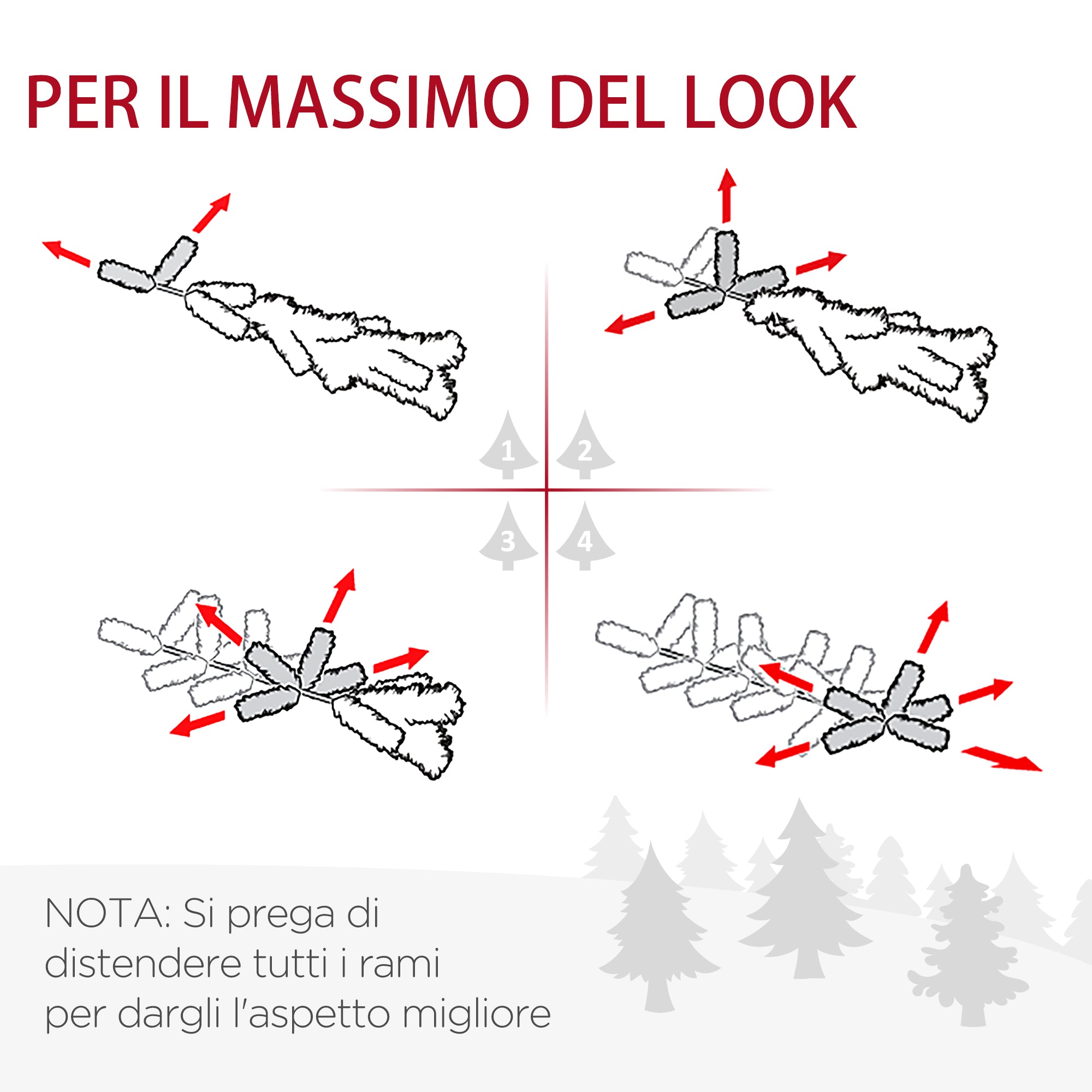 PER IL MASSIMO DEL LOOK

1
2
3
4

NOTA: Si prega di distendere tutti i rami per dargli l'aspetto migliore