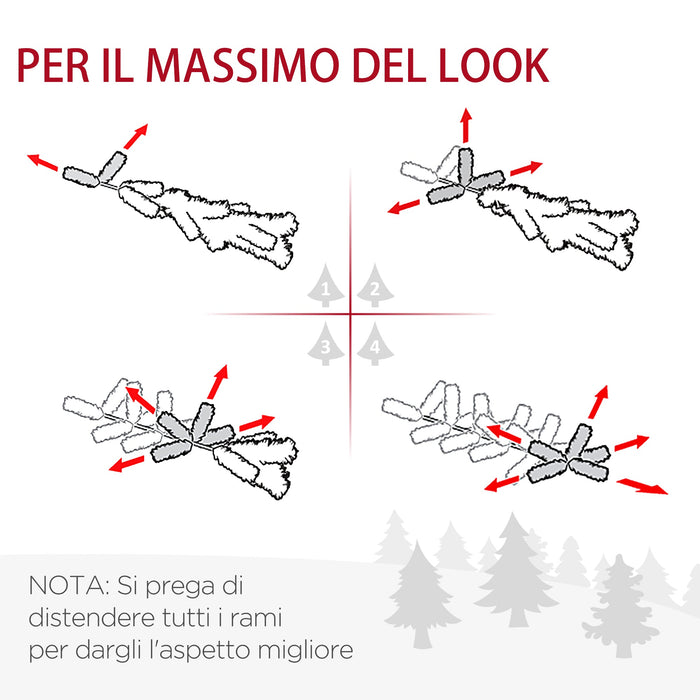 PER IL MASSIMO DEL LOOK

1
2
3
4

NOTA: Si prega di distendere tutti i rami per dargli l'aspetto migliore