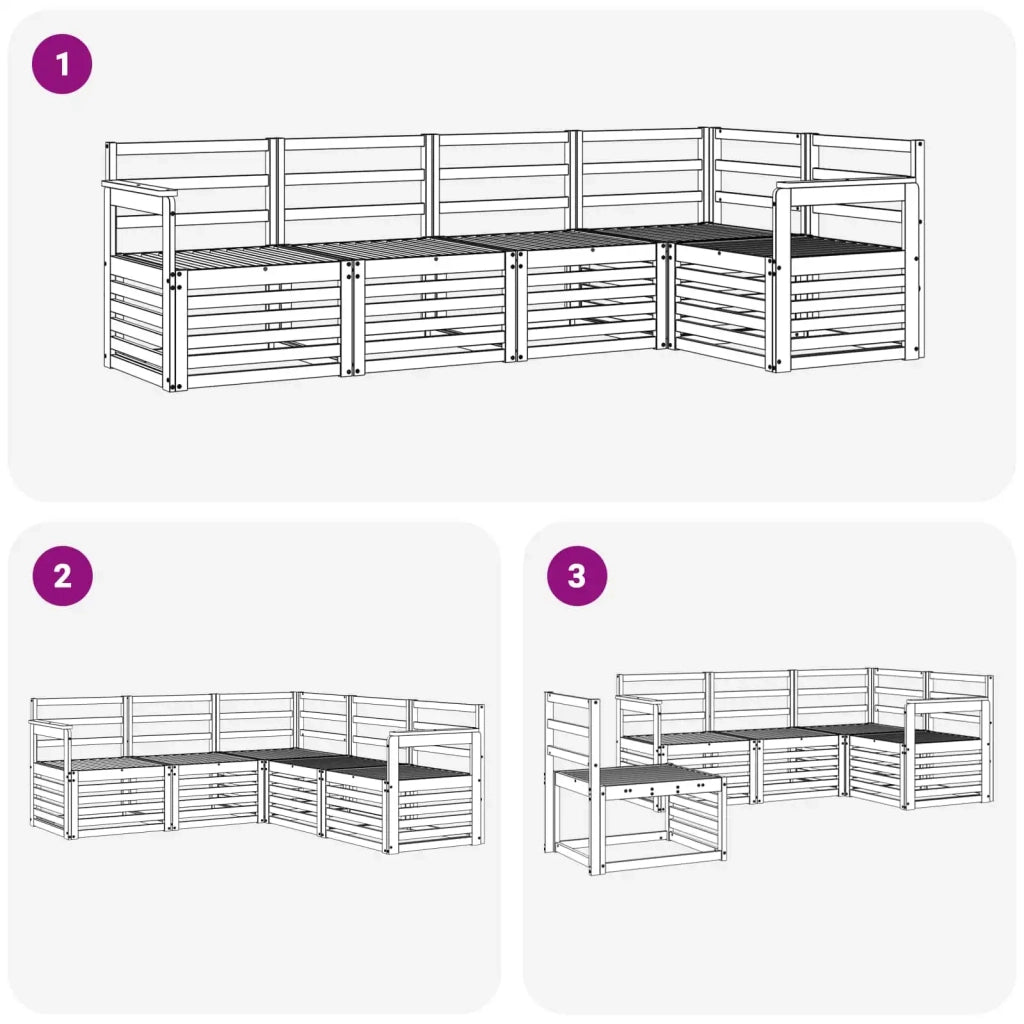 1

2

3