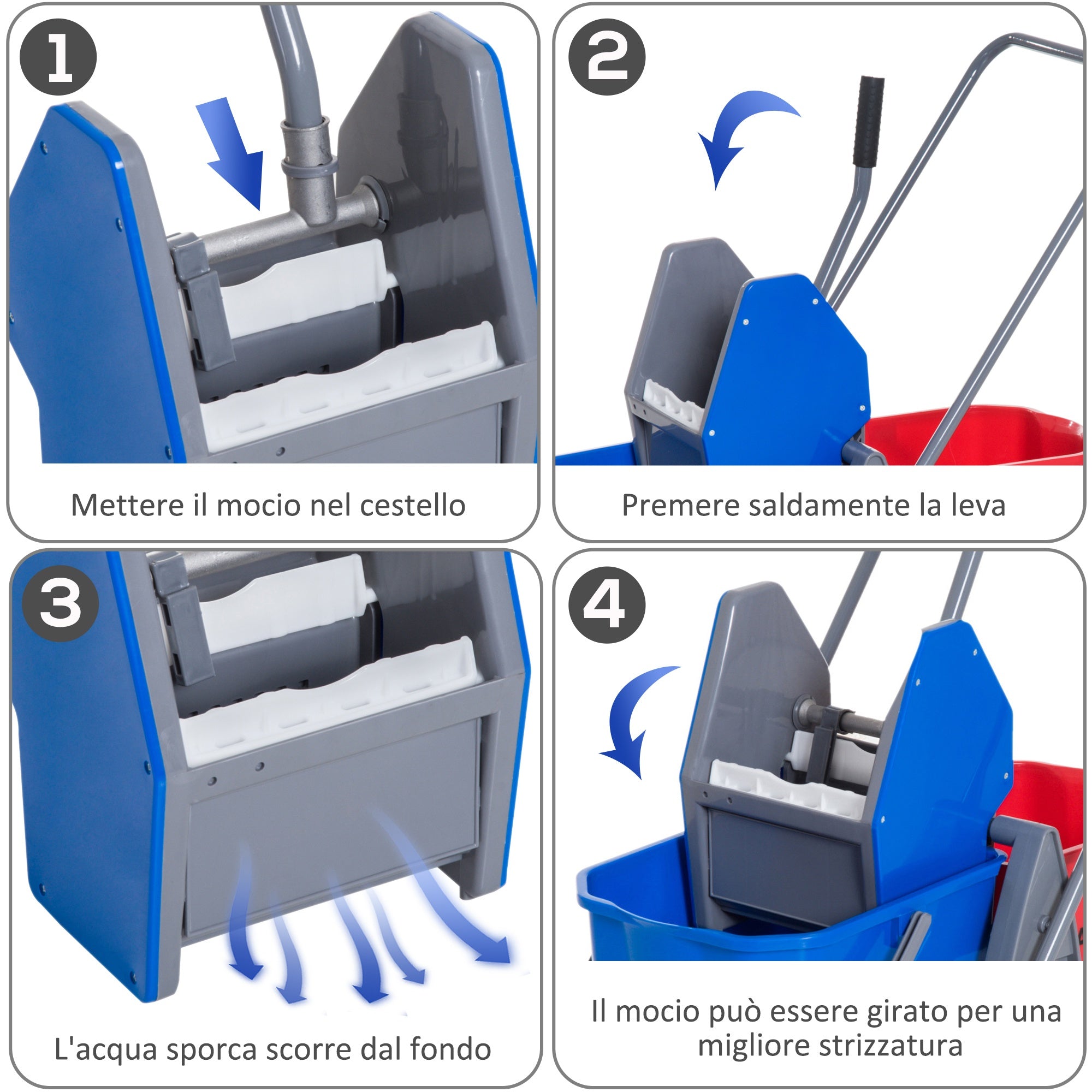 1

Mettere il mocio nel cestello

2

Premere saldamente la leva

3

L'acqua sporca scorre dal fondo

4

Il mocio può essere girato per una migliore strizzatura