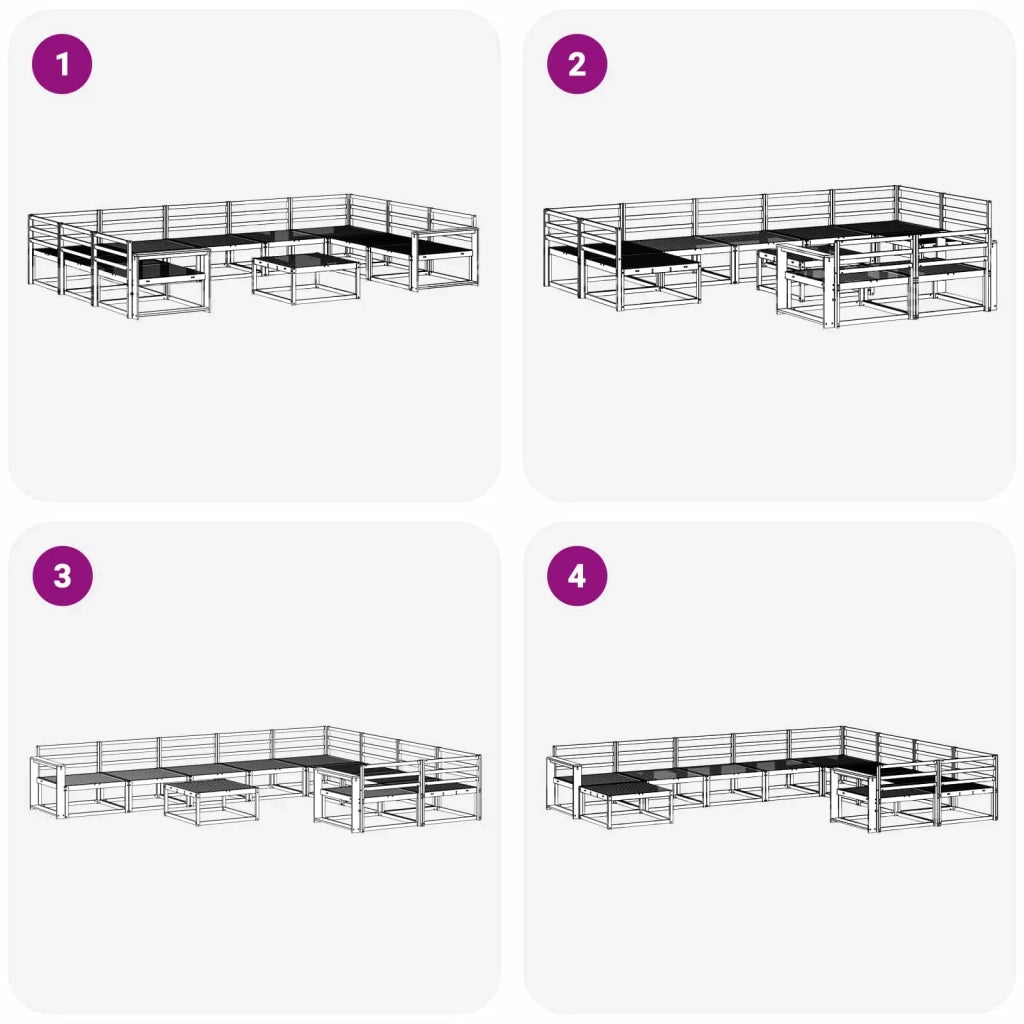 1

2

3

4