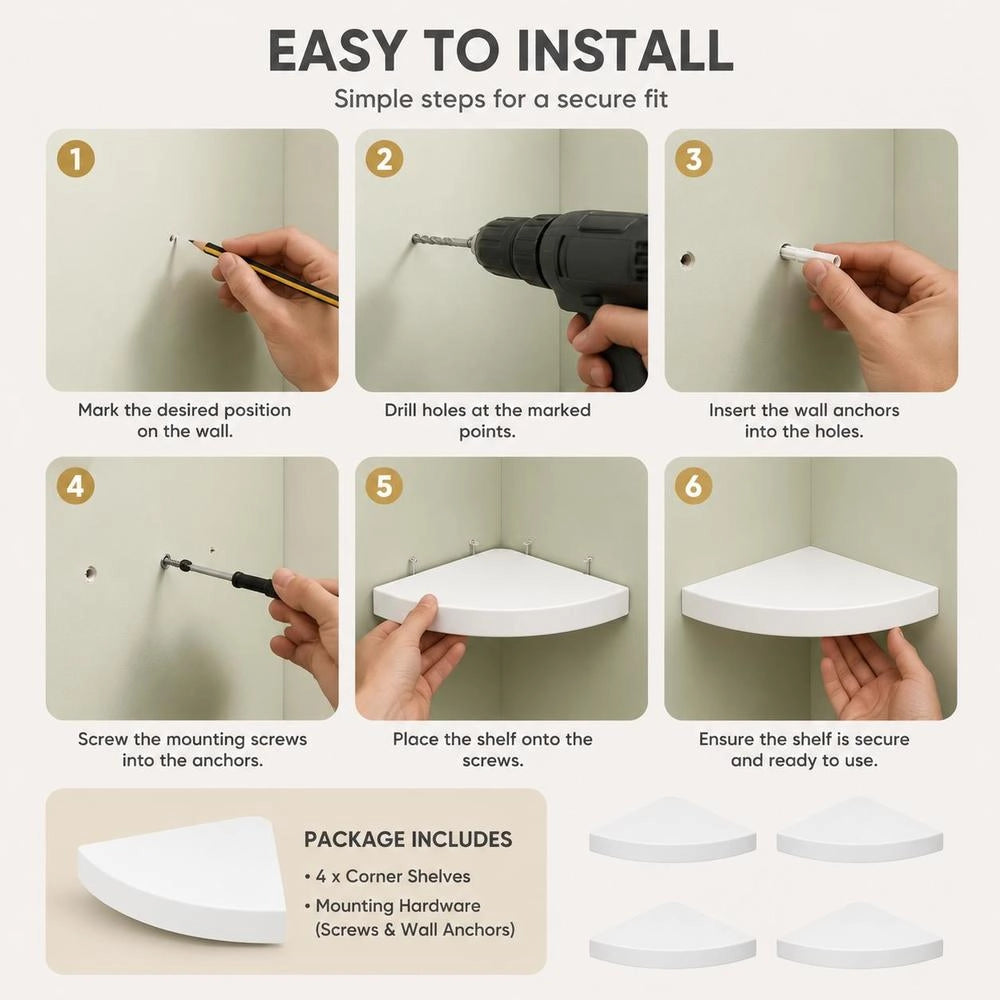 EASY TO INSTALL

Simple steps for a secure fit

1

Mark the desired position on the wall.

2

Drill holes at the marked points.

3

Insert the wall anchors into the holes.

4

Screw the mounting screws into the anchors.

5

Place the shelf onto the screws.

6

Ensure the shelf is secure and ready to use.

PACKAGE INCLUDES

• 4 x Corner Shelves
• Mounting Hardware (Screws & Wall Anchors)