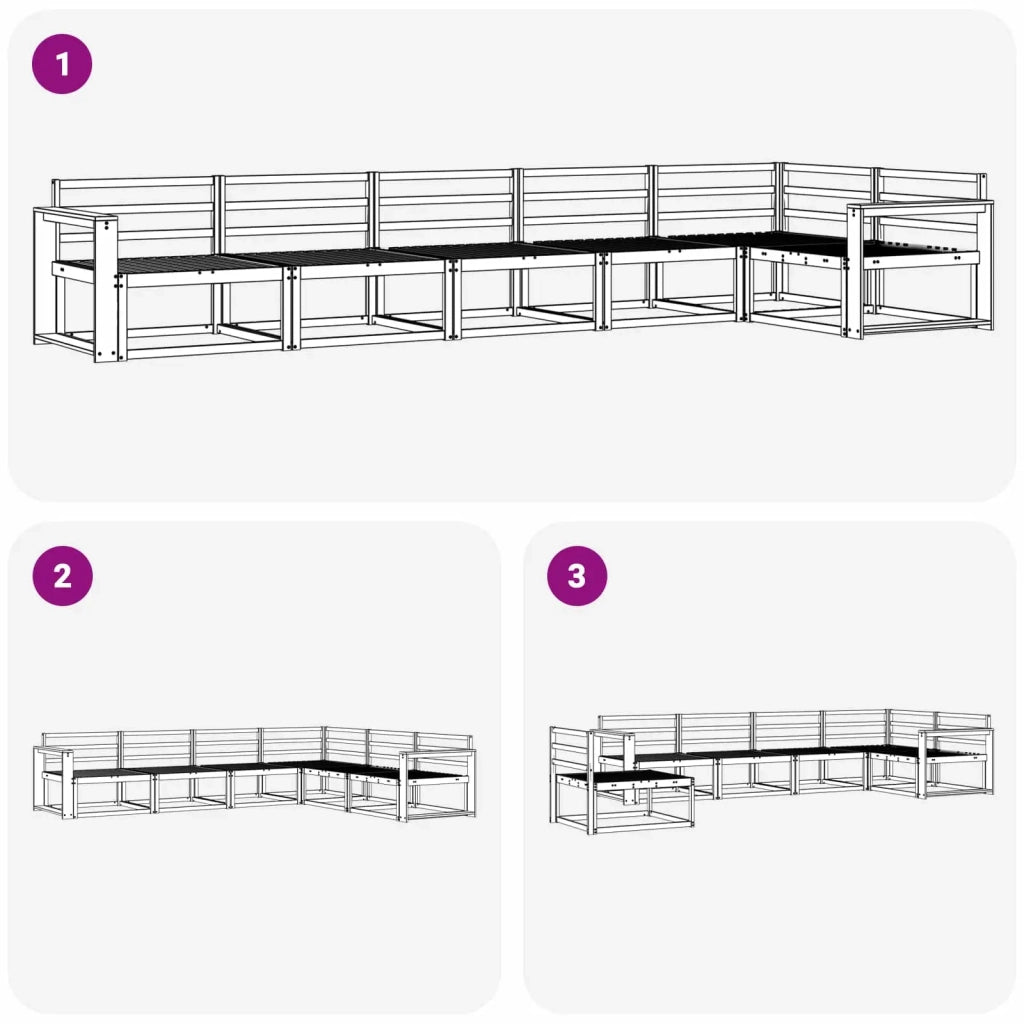 1

2

3