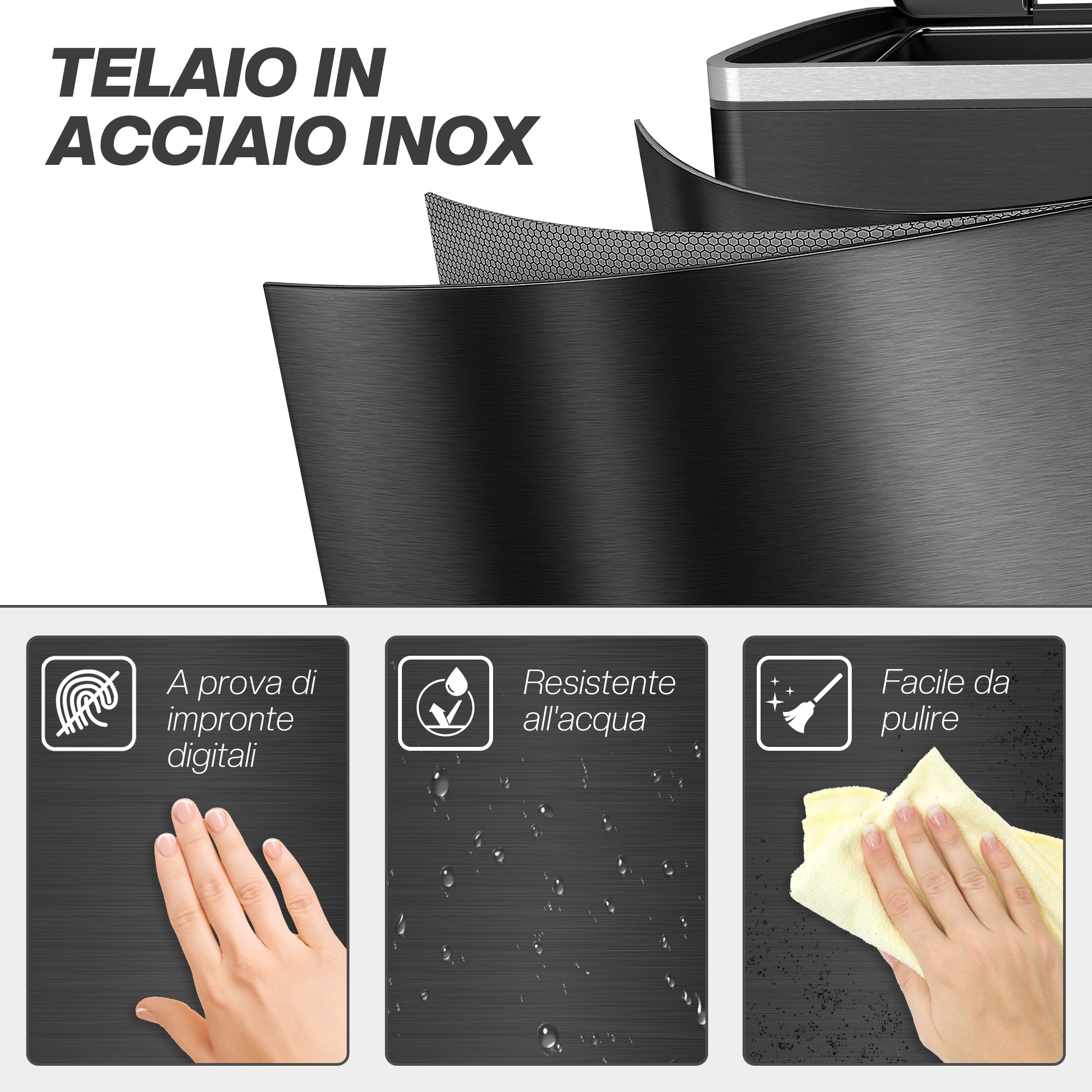 TELAIO IN ACCIAIO INOX

A prova di impronte digitali

Resistente all'acqua

Facile da pulire