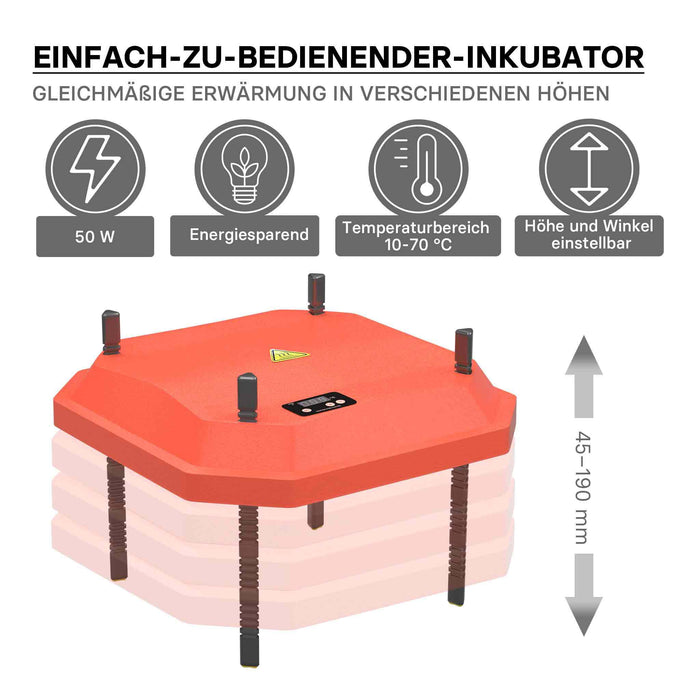 EINFACH-ZU-BEDIENENDER-INKUBATOR

GLEICHMÄßIGE ERWÄRMUNG IN VERSCHIEDENEN HÖHEN

50 W

Energiesparend

Temperaturbereich 10-70 °C

Höhe und Winkel einstellbar

45–190 mm