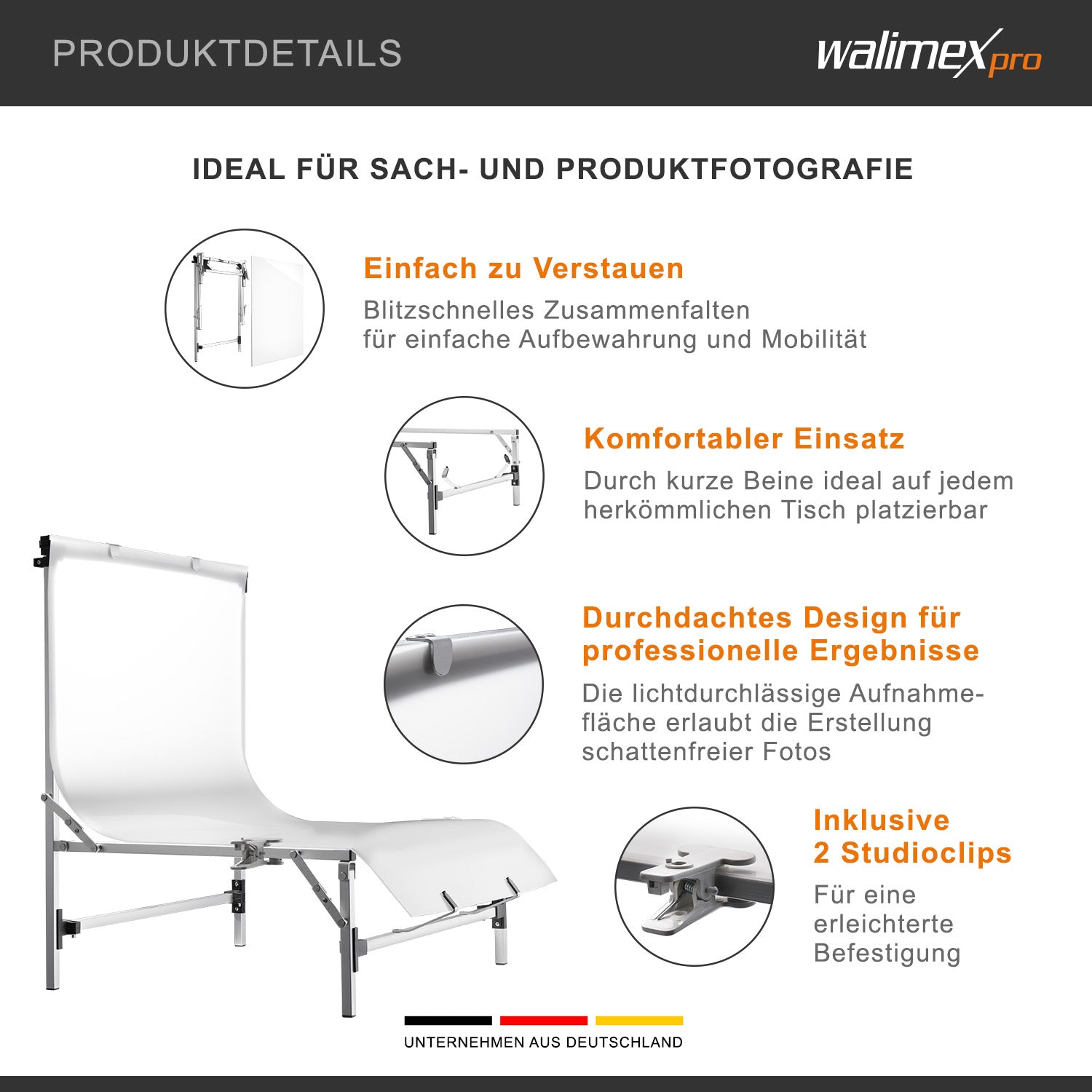 PRODUKTDETAILS

walimex pro

IDEAL FÜR SACH- UND PRODUKTFOTOGRAFIE

Einfach zu Verstauen

Blitzschnelles Zusammenfalten für einfache Aufbewahrung und Mobilität

Komfortabler Einsatz

Durch kurze Beine ideal auf jedem herkömmlichen Tisch platzierbar

Durchdachtes Design für professionelle Ergebnisse

Die lichtdurchlässige Aufnahmefläche erlaubt die Erstellung schattenfreier Fotos

Inklusive 2 Studioclips

Für eine erleichterte Befestigung

UNTERNEHMEN AUS DEUTSCHLAND