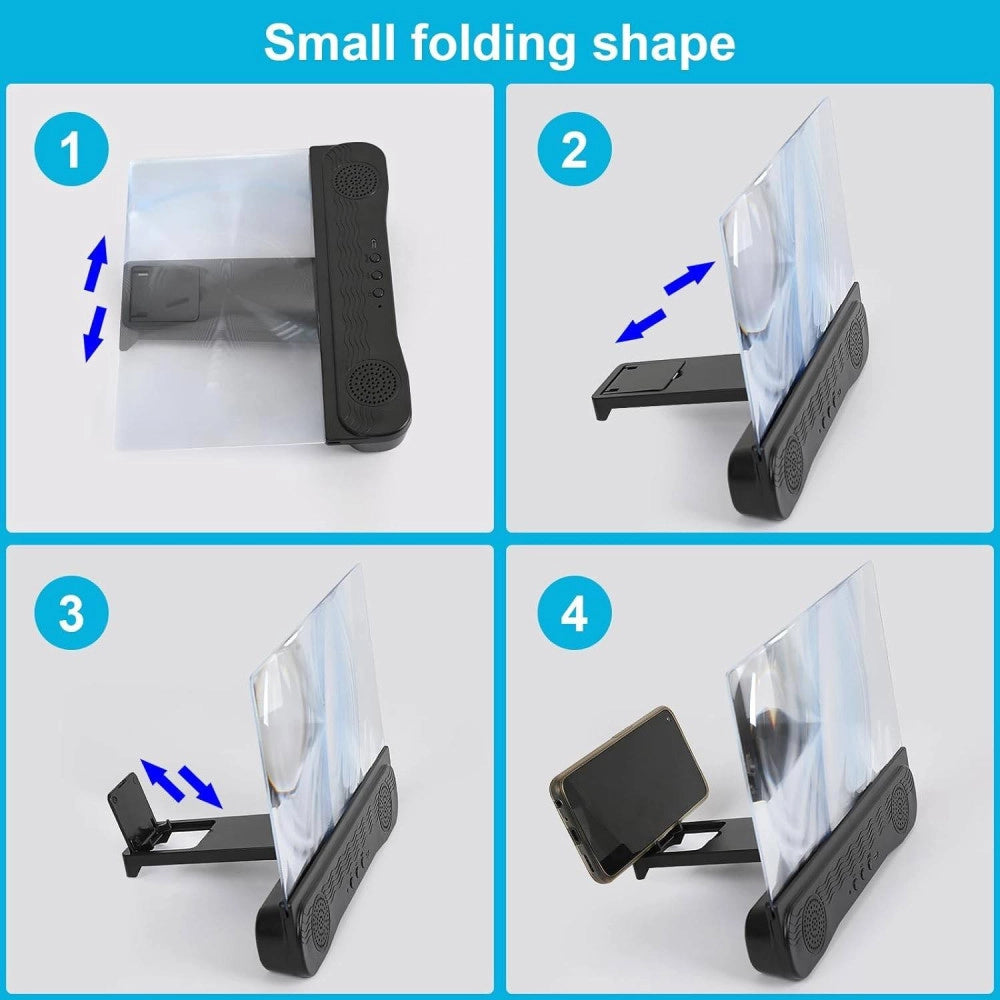 Small folding shape

1

2

3

4