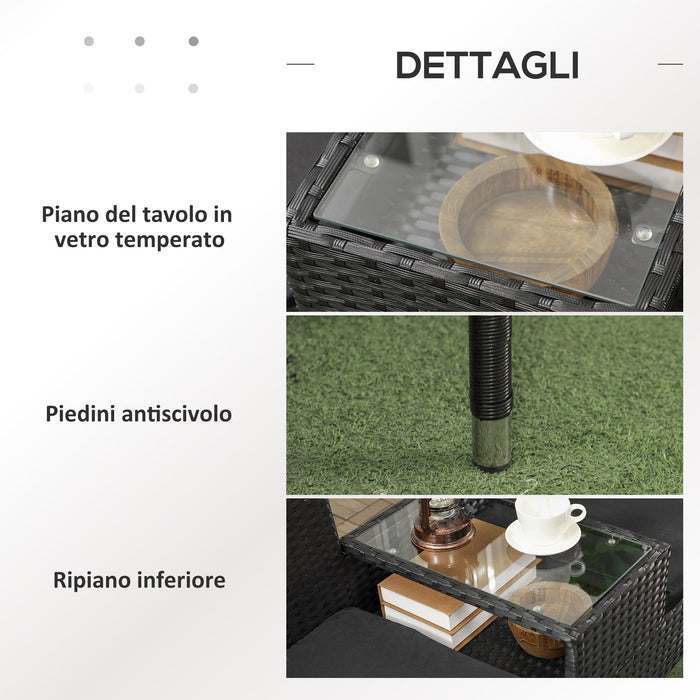 DETTAGLI

Piano del tavolo in vetro temperato

Piedini antiscivolo

Ripiano inferiore