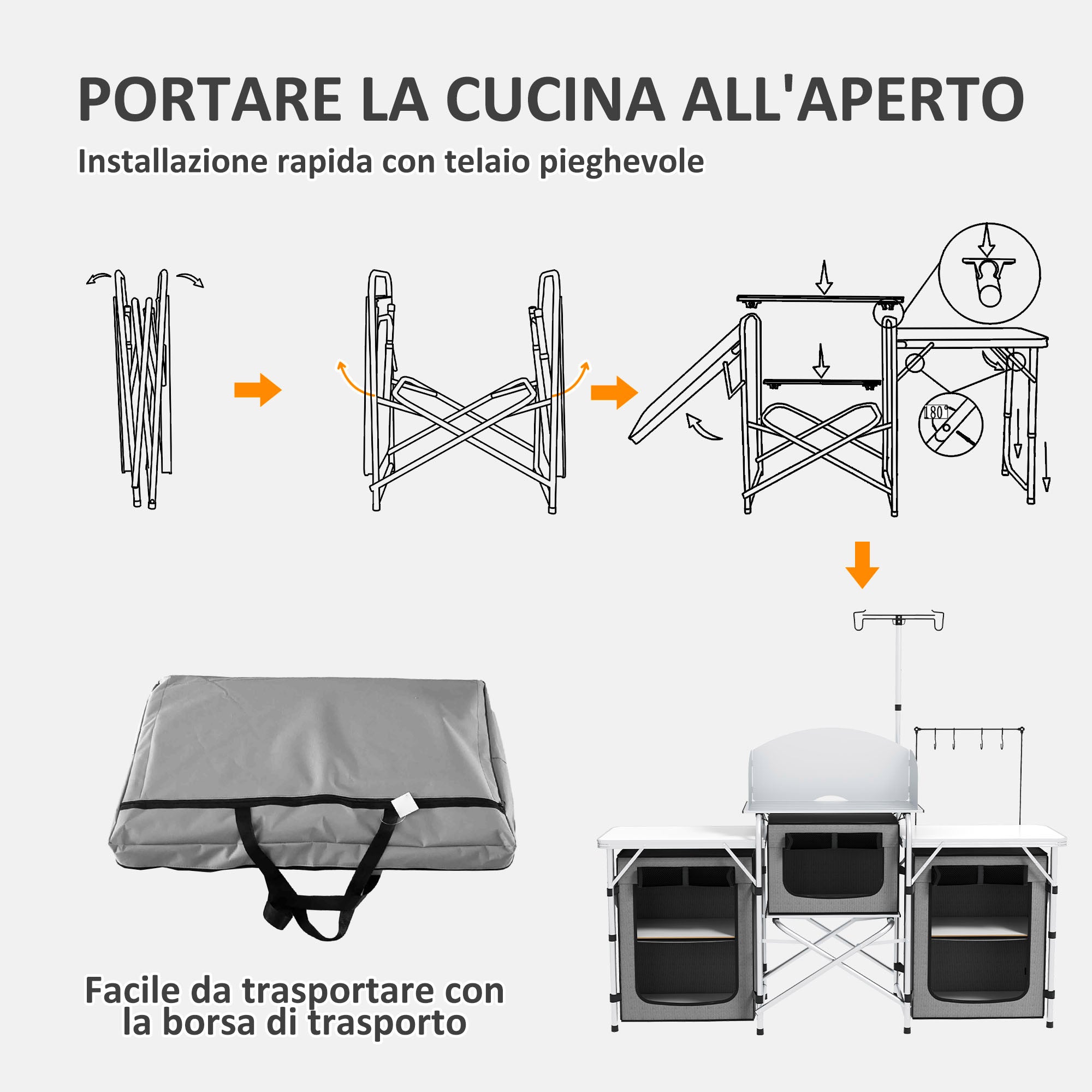 PORTARE LA CUCINA ALL'APERTO

Installazione rapida con telaio pieghevole

180°

Facile da trasportare con la borsa di trasporto