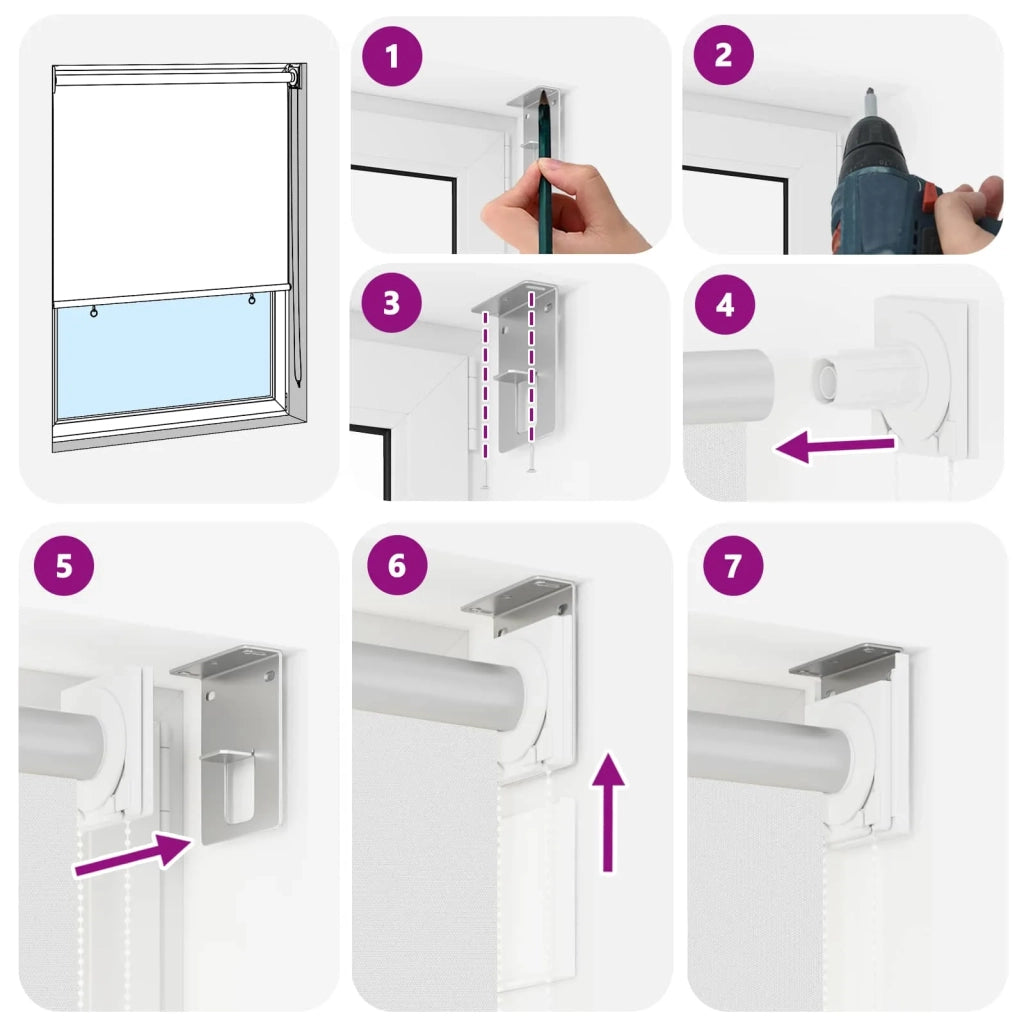 1
2
3
4
5
6
7