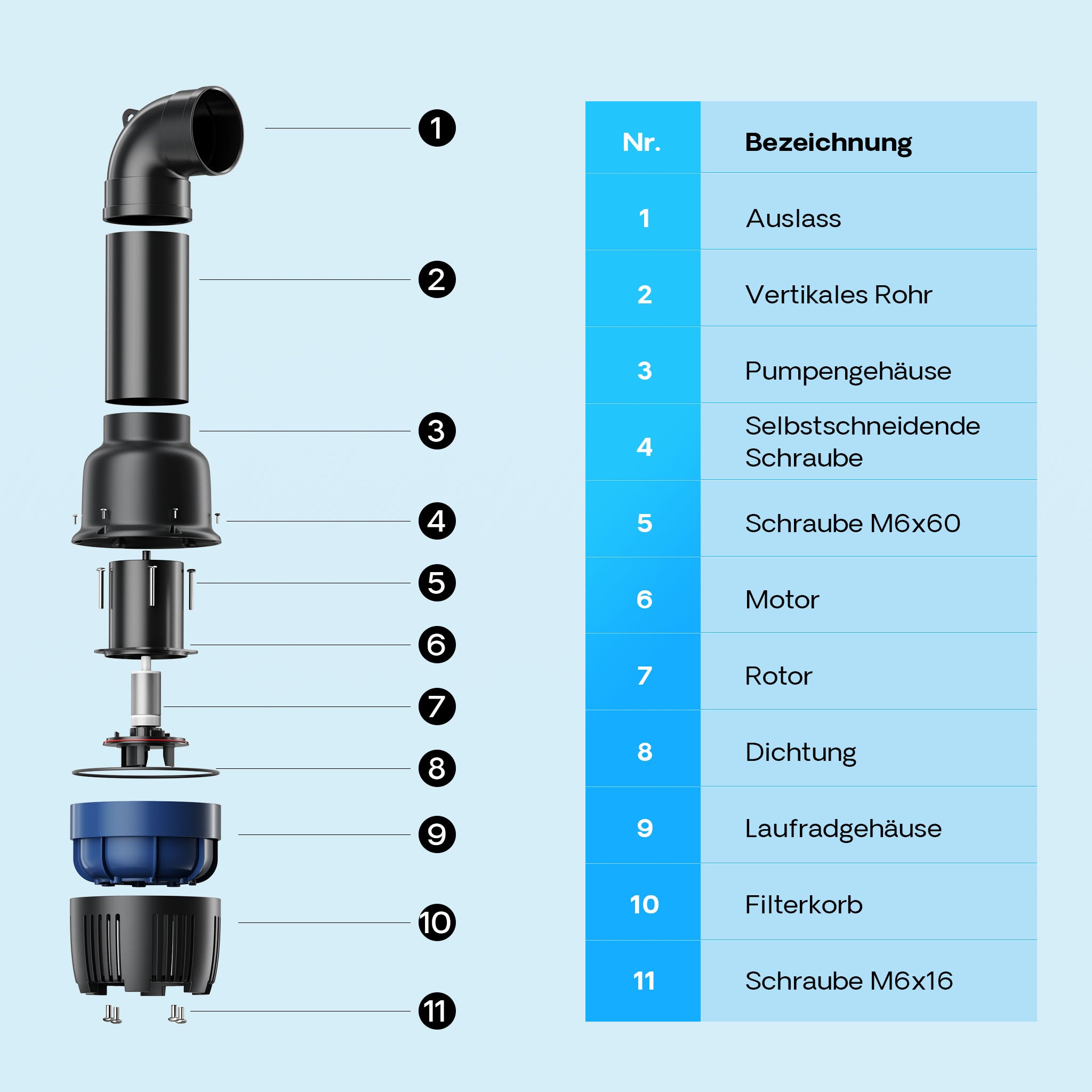 1
2
3
4
5
6
7
8
9
10
11

| Nr. | Bezeichnung |
|---|---|
| 1 | Auslass |
| 2 | Vertikales Rohr |
| 3 | Pumpengehäuse |
| 4 | Selbstschneidende Schraube |
| 5 | Schraube M6x60 |
| 6 | Motor |
| 7 | Rotor |
| 8 | Dichtung |
| 9 | Laufradgehäuse |
| 10 | Filterkorb |
| 11 | Schraube M6x16 |