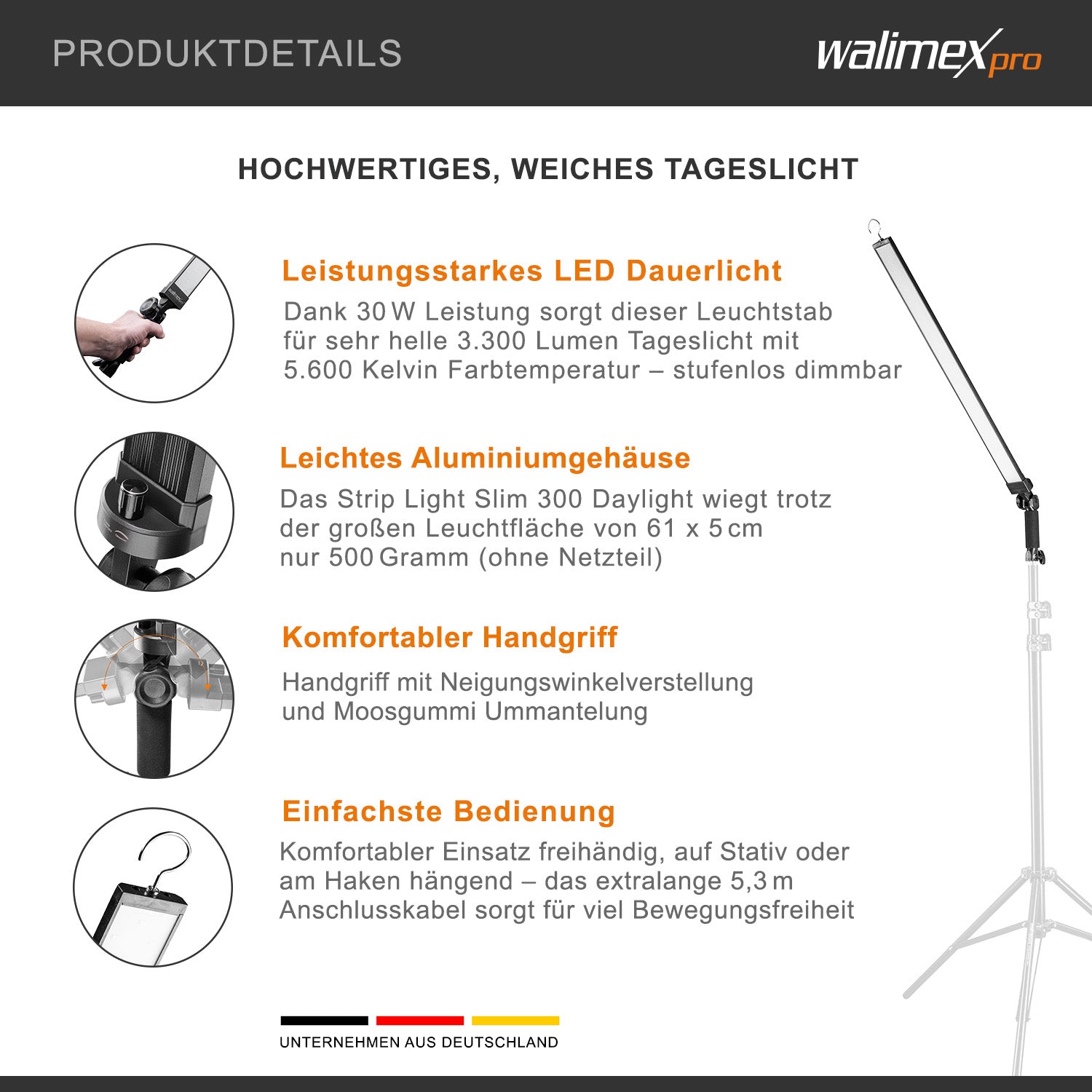 PRODUKTDETAILS

walimex pro

HOCHWERTIGES, WEICHES TAGESLICHT

Leistungsstarkes LED Dauerlicht

Dank 30 W Leistung sorgt dieser Leuchtstab für sehr helle 3.300 Lumen Tageslicht mit 5.600 Kelvin Farbtemperatur – stufenlos dimmbar

Leichtes Aluminiumgehäuse

Das Strip Light Slim 300 Daylight wiegt trotz der großen Leuchtfläche von 61 x 5 cm nur 500 Gramm (ohne Netzteil)

Komfortabler Handgriff

Handgriff mit Neigungswinkelverstellung und Moosgummi Ummantelung

Einfachste Bedienung

Komfortabler Einsatz freihändig, auf Stativ oder am Haken hängend – das extralange 5,3 m Anschlusskabel sorgt für viel Bewegungsfreiheit

UNTERNEHMEN AUS DEUTSCHLAND