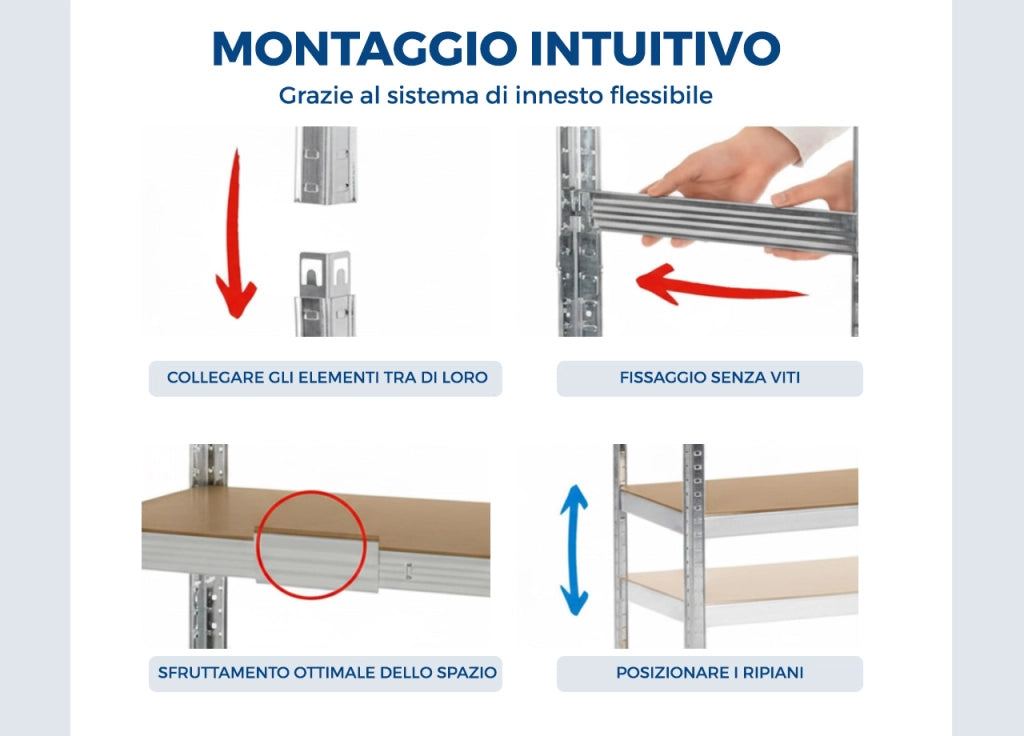 MONTAGGIO INTUITIVO

Grazie al sistema di innesto flessibile

COLLEGARE GLI ELEMENTI TRA DI LORO

FISSAGGIO SENZA VITI

SFRUTTAMENTO OTTIMALE DELLO SPAZIO

POSIZIONARE I RIPIANI